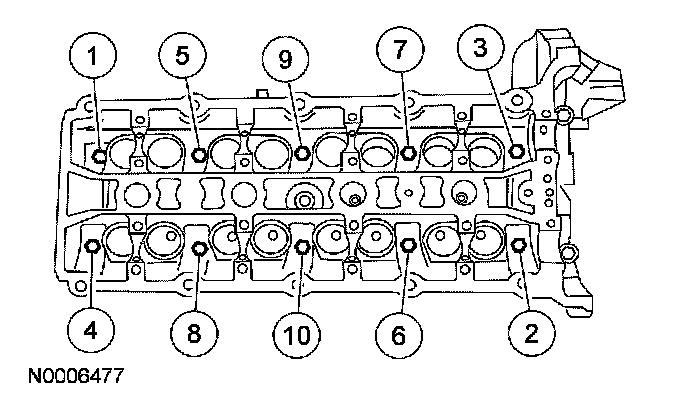 1
5
9
7
3
4
8
10
6
2
N0006477