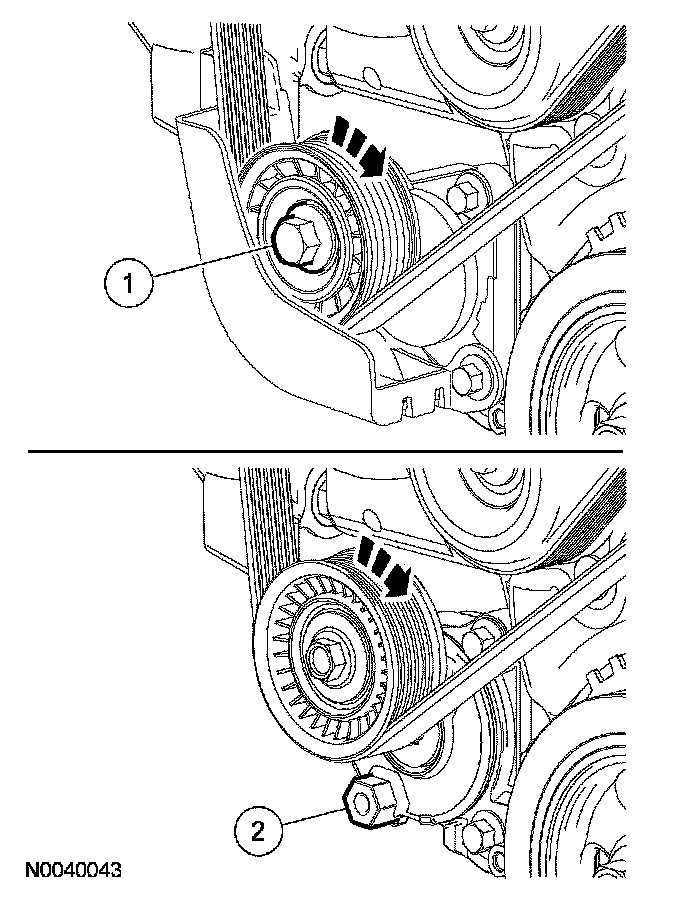 1

2

N0040043