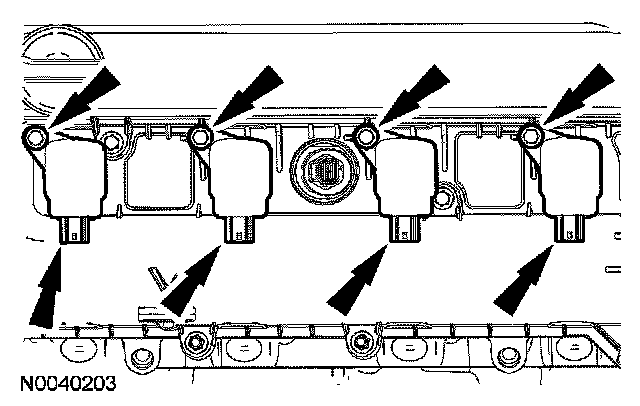 N0040203