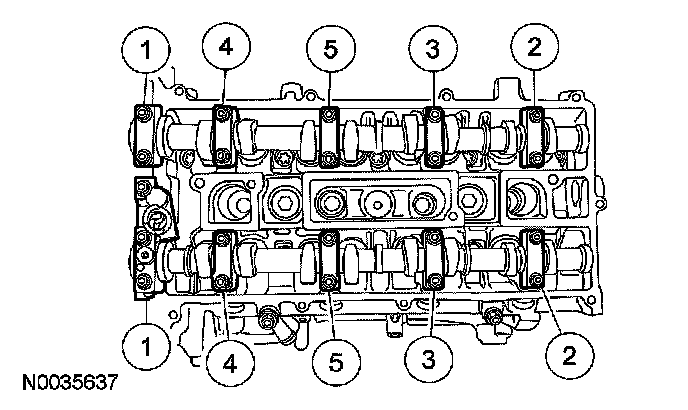 1
4
5
3
2
1
4
5
3
2
N0035637