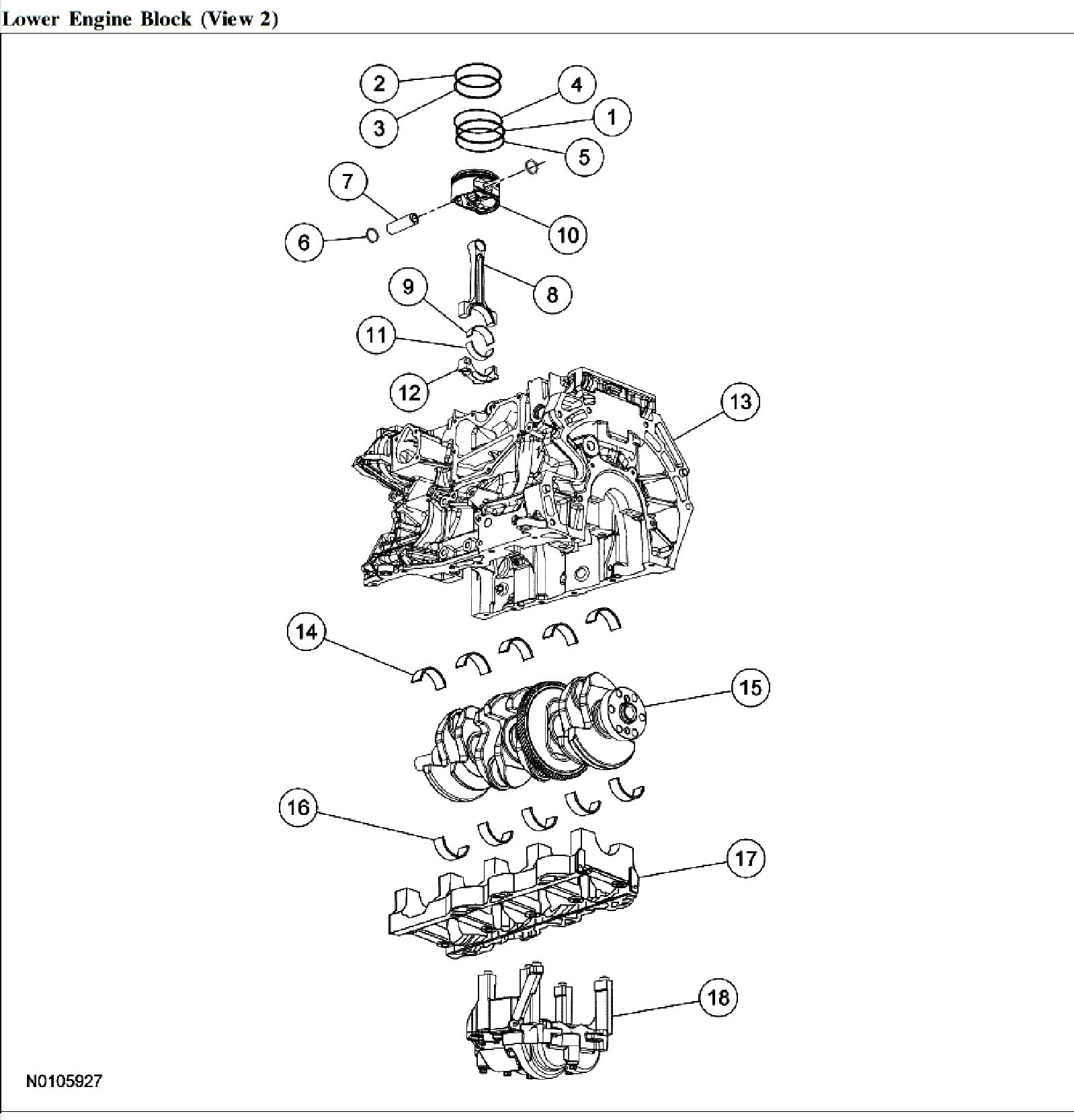 Lower Engine Block (View 2)

2
3
4
1
5
7
6
10
9
8
11
12
13
14
15
16
17
18

N0105927