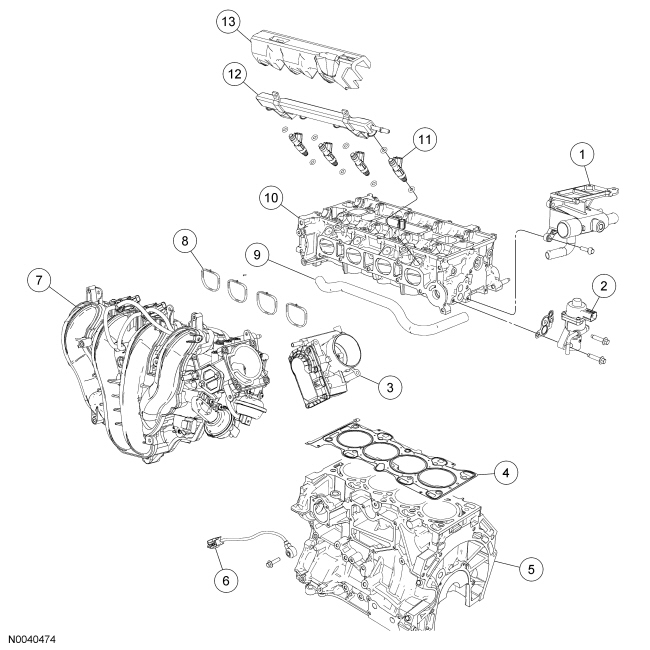 13
12
11
1
10
8
9
7
2
3
4
6
5
N0040474