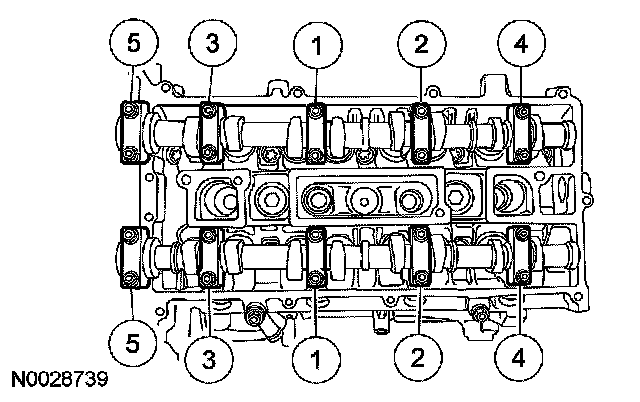 5
3
1
2
4

5
3
1
2
4

N0028739