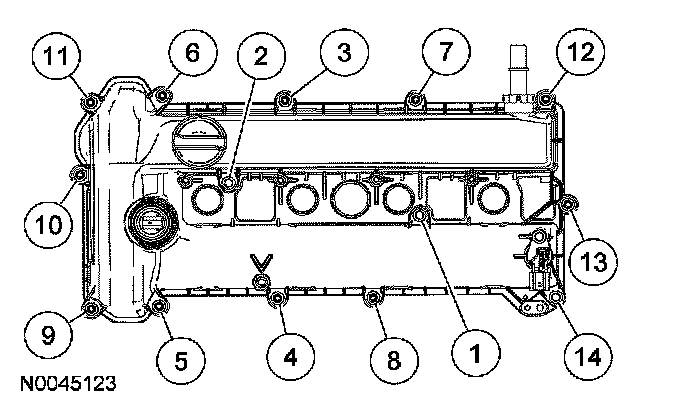 11
6
2
3
7
12
10
13
9
5
4
8
1
14
N0045123