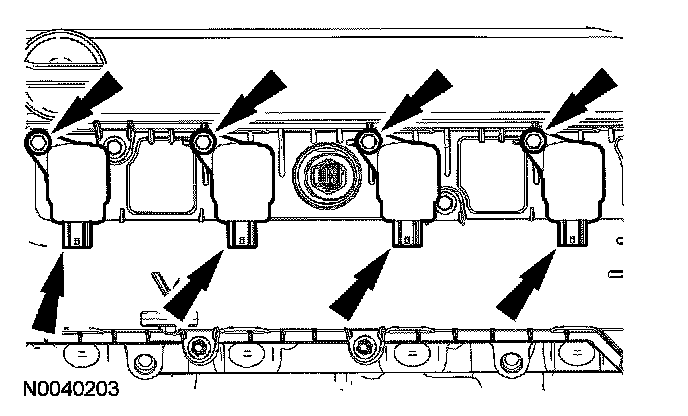 N0040203