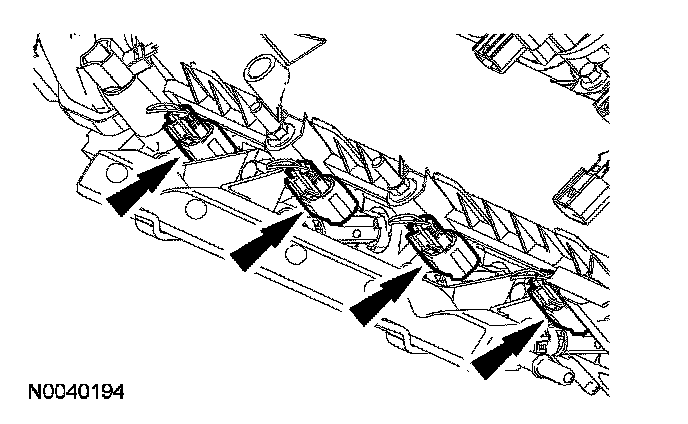 N0040194