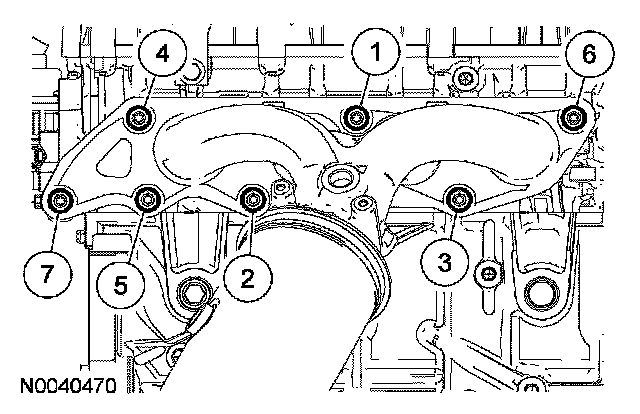 4
1
6
7
5
2
3
N0040470