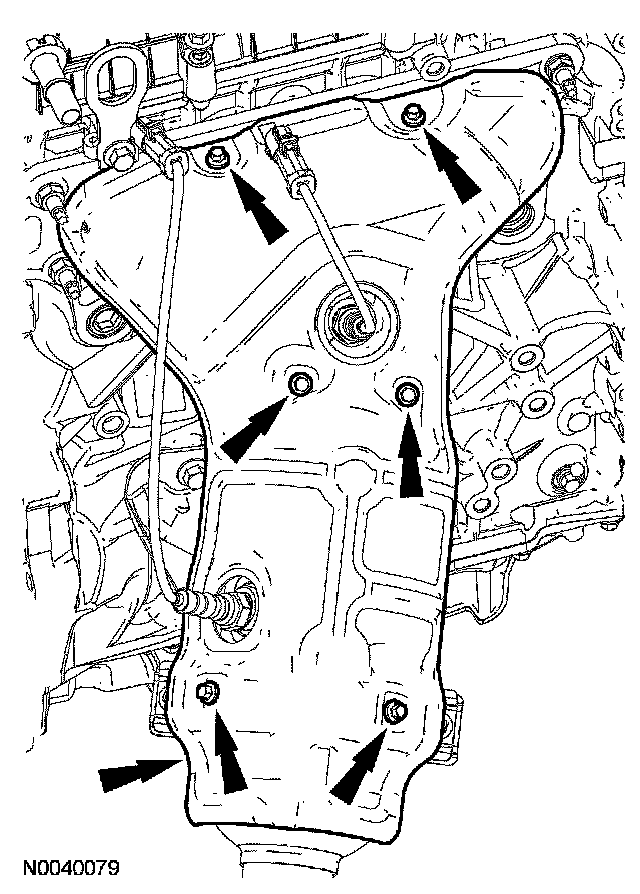 N0040079