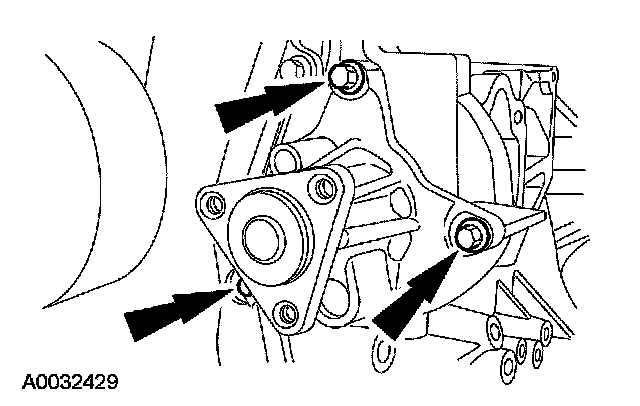 A0032429