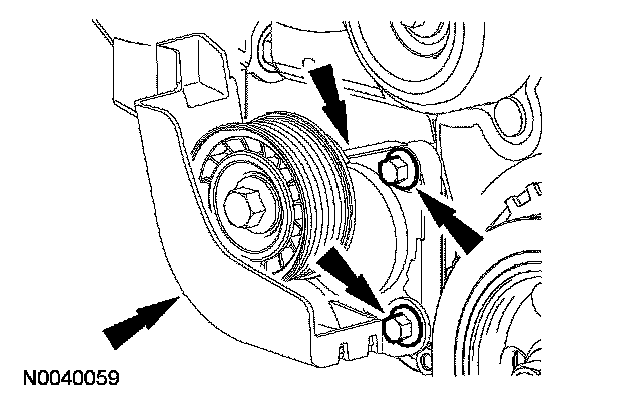 N0040059