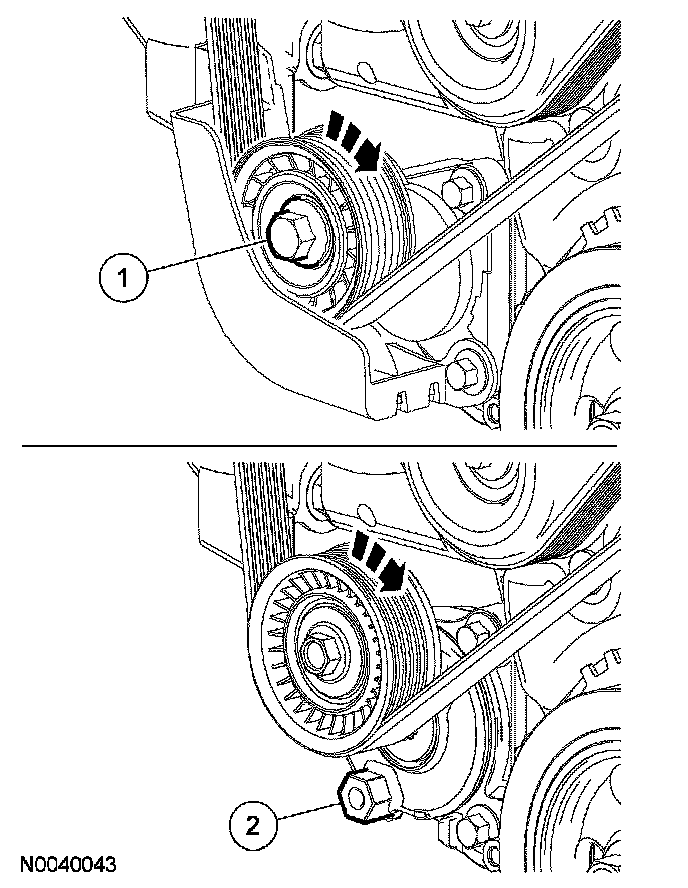 1

2

N0040043