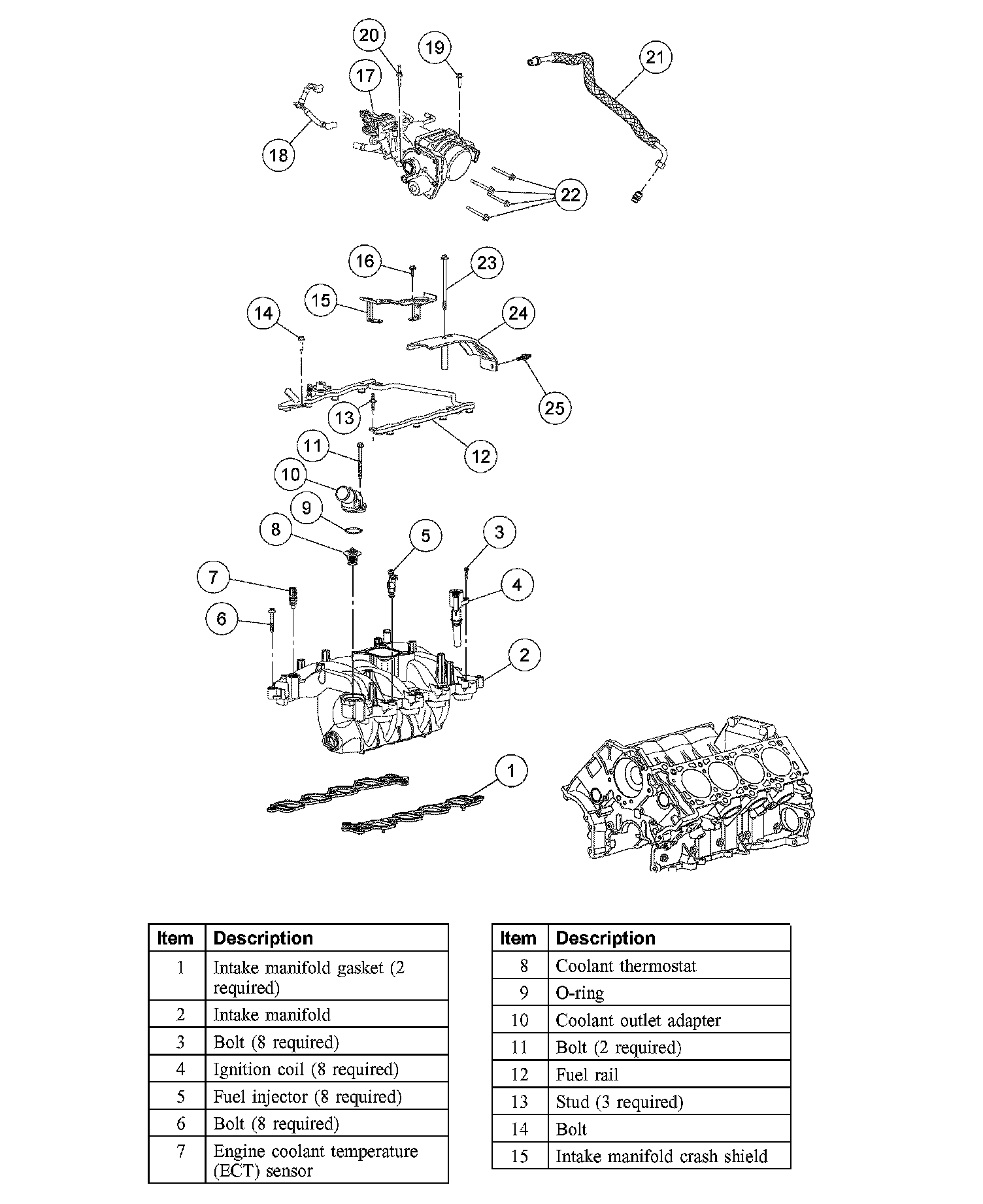 20
19
21
17
18
22
16
23
15
14
24
25
13
12
11
10
9
8
5
3
7
4
6
2
1

| Item | Description |
|---|---|
| 1 | Intake manifold gasket (2 required) |
| 2 | Intake manifold |
| 3 | Bolt (8 required) |
| 4 | Ignition coil (8 required) |
| 5 | Fuel injector (8 required) |
| 6 | Bolt (8 required) |
| 7 | Engine coolant temperature (ECT) sensor |

| Item | Description |
|---|---|
| 8 | Coolant thermostat |
| 9 | O-ring |
| 10 | Coolant outlet adapter |
| 11 | Bolt (2 required) |
| 12 | Fuel rail |
| 13 | Stud (3 required) |
| 14 | Bolt |
| 15 | Intake manifold crash shield |