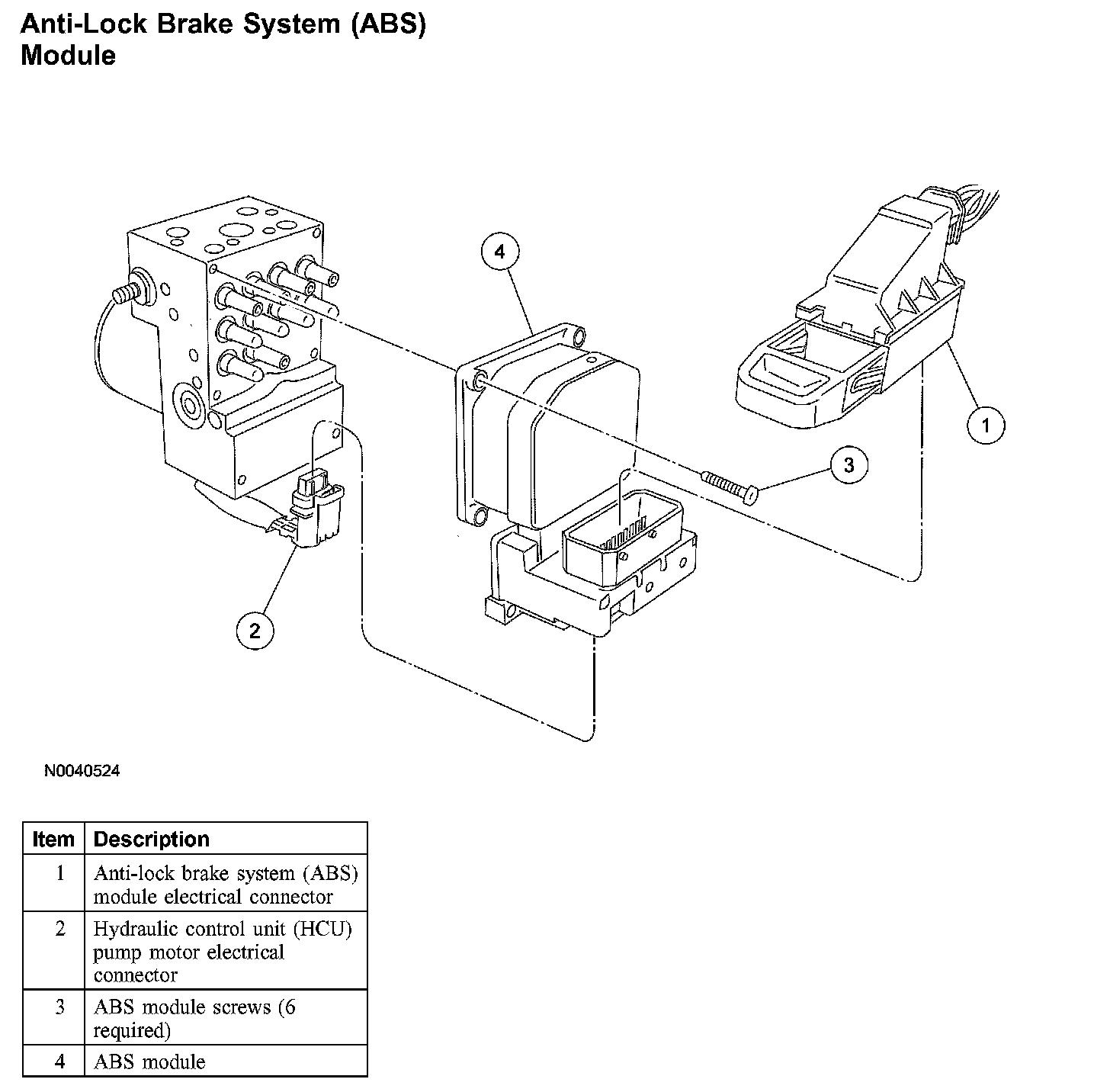 Anti-Lock Brake System (ABS) Module

4

1

3

2

N0040524

| Item | Description |
|---|---|
| 1 | Anti-lock brake system (ABS) module electrical connector |
| 2 | Hydraulic control unit (HCU) pump motor electrical connector |
| 3 | ABS module screws (6 required) |
| 4 | ABS module |