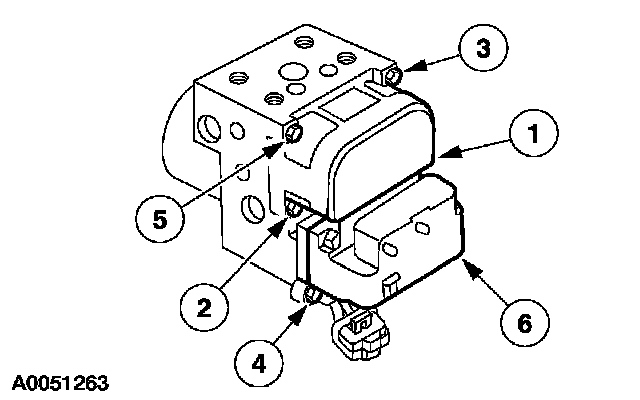 3
1
5
2
6
4
A0051263