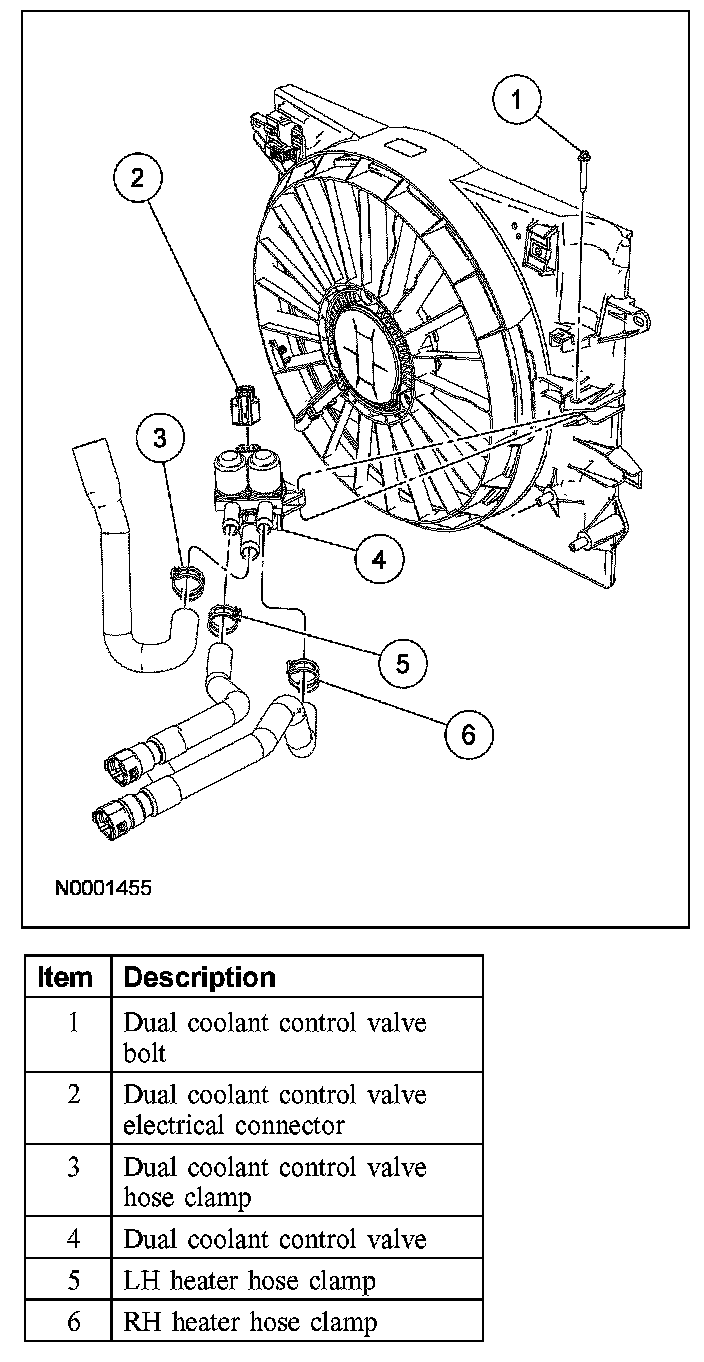 1
2
3
4
5
6

N0001455

| Item | Description |
|---|---|
| 1 | Dual coolant control valve bolt |
| 2 | Dual coolant control valve electrical connector |
| 3 | Dual coolant control valve hose clamp |
| 4 | Dual coolant control valve |
| 5 | LH heater hose clamp |
| 6 | RH heater hose clamp |