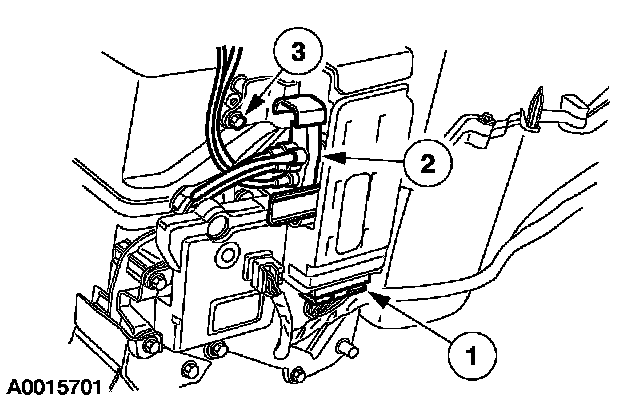 3
2
1
A0015701