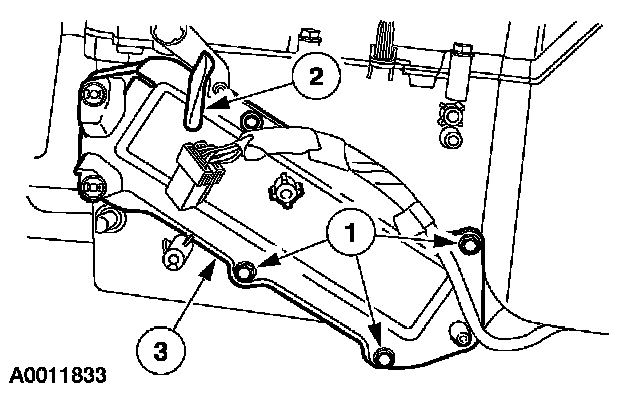 2

1

3

A0011833