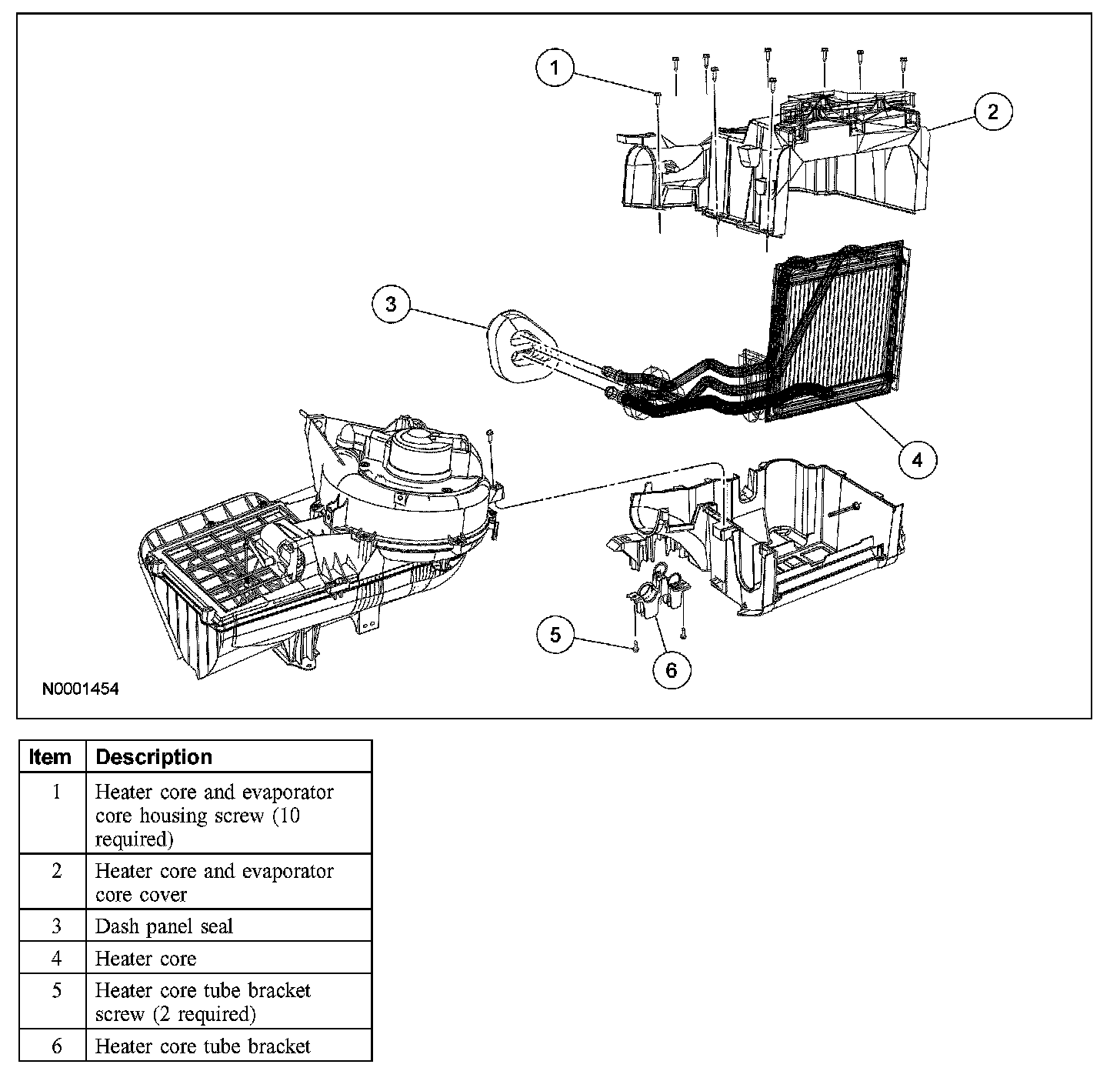 1
2
3
4
5
6
N0001454

| Item | Description |
|---|---|
| 1 | Heater core and evaporator core housing screw (10 required) |
| 2 | Heater core and evaporator core cover |
| 3 | Dash panel seal |
| 4 | Heater core |
| 5 | Heater core tube bracket screw (2 required) |
| 6 | Heater core tube bracket |