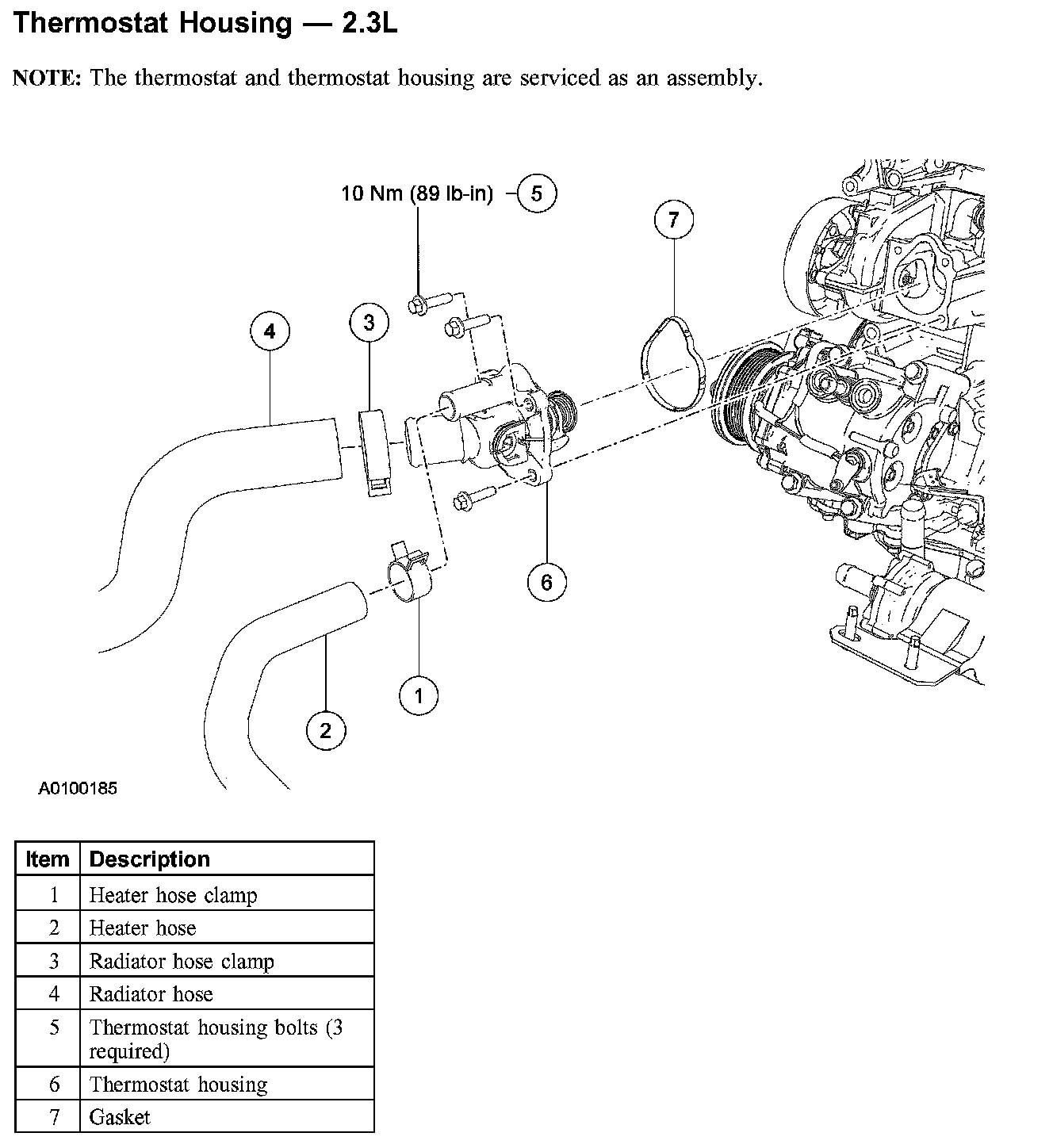 Thermostat Housing — 2.3L

NOTE: The thermostat and thermostat housing are serviced as an assembly.

10 Nm (89 lb-in) 5

7

4

3

6

1

2

A0100185

| Item | Description |
|---|---|
| 1 | Heater hose clamp |
| 2 | Heater hose |
| 3 | Radiator hose clamp |
| 4 | Radiator hose |
| 5 | Thermostat housing bolts (3 required) |
| 6 | Thermostat housing |
| 7 | Gasket |