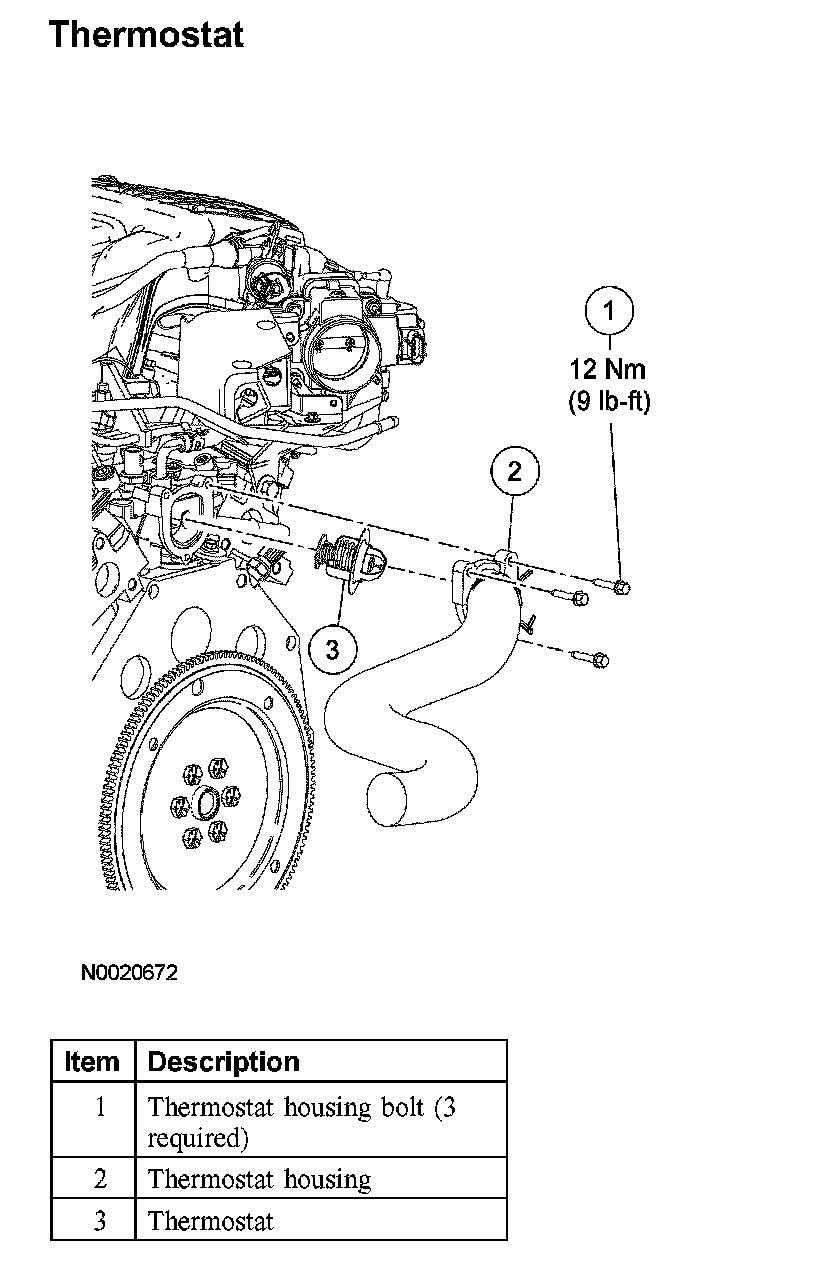 Thermostat

1
12 Nm
(9 lb-ft)

2

3

N0020672

| Item | Description |
|---|---|
| 1 | Thermostat housing bolt (3 required) |
| 2 | Thermostat housing |
| 3 | Thermostat |