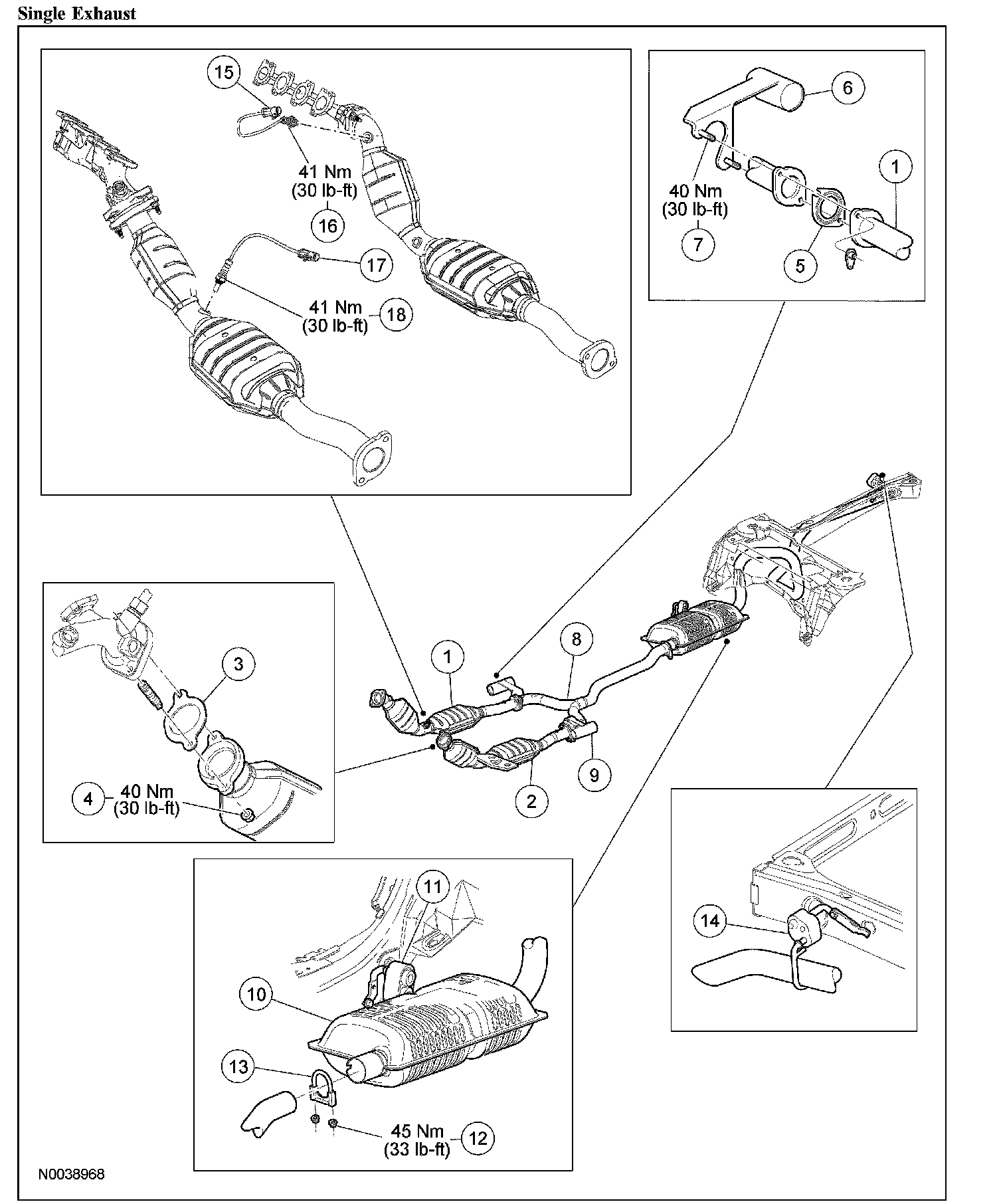 Single Exhaust

15

41 Nm
(30 lb-ft)

16

17

41 Nm
(30 lb-ft)

18

6

1

40 Nm
(30 lb-ft)

7

5

3

4

40 Nm
(30 lb-ft)

1

8

9

2

11

10

13

45 Nm
(33 lb-ft)

12

14

N0038968