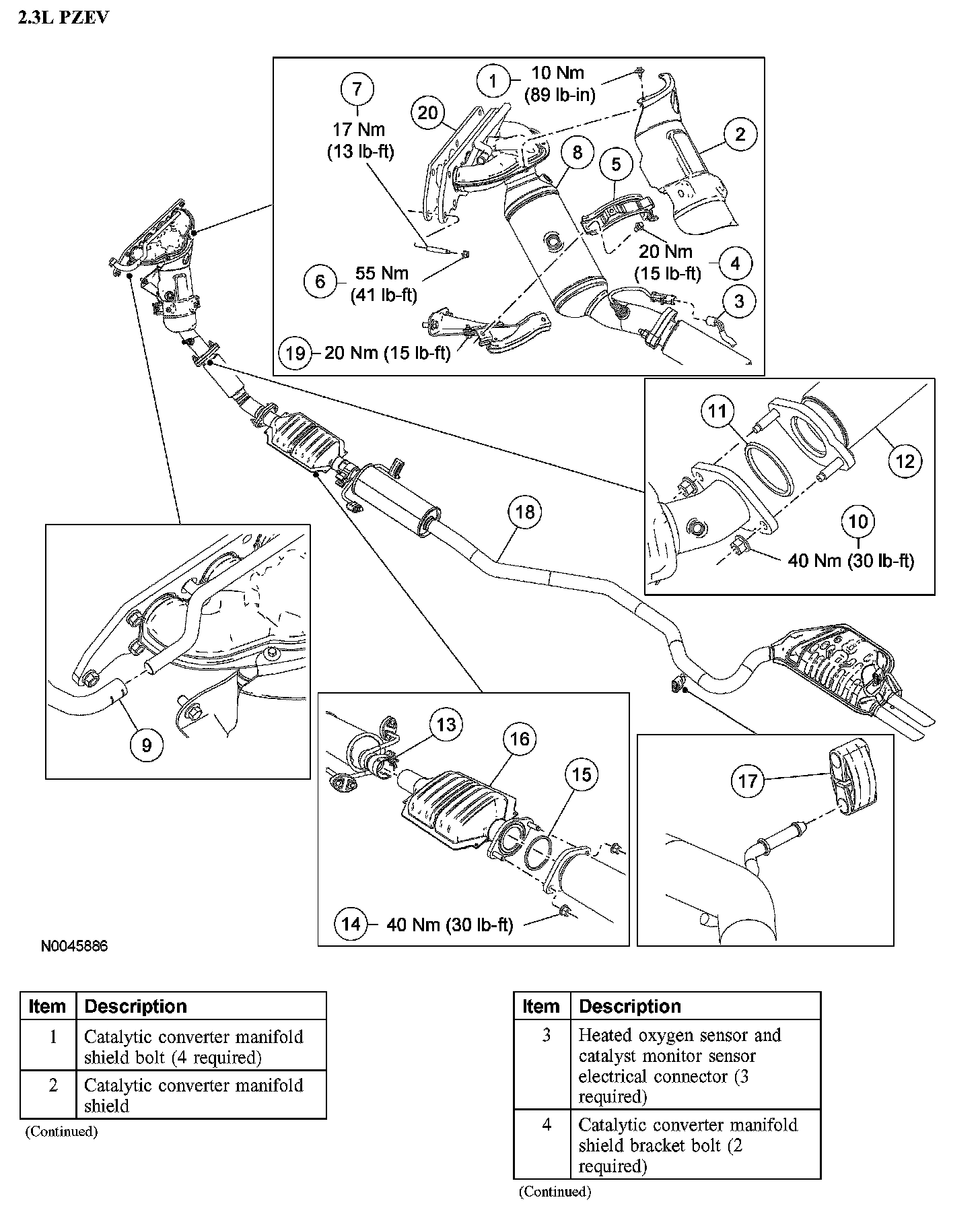 2.3L PZEV

7
17 Nm
(13 lb-ft)

20

1
10 Nm
(89 lb-in)

2

8

5

20 Nm
(15 lb-ft)

4

3

6
55 Nm
(41 lb-ft)

19 20 Nm (15 lb-ft)

11

12

10
40 Nm (30 lb-ft)

18

9

13

16

15

14 40 Nm (30 lb-ft)

17

N0045886

| Item | Description |
|---|---|
| 1 | Catalytic converter manifold shield bolt (4 required) |
| 2 | Catalytic converter manifold shield |

(Continued)

| Item | Description |
|---|---|
| 3 | Heated oxygen sensor and catalyst monitor sensor electrical connector (3 required) |
| 4 | Catalytic converter manifold shield bracket bolt (2 required) |

(Continued)