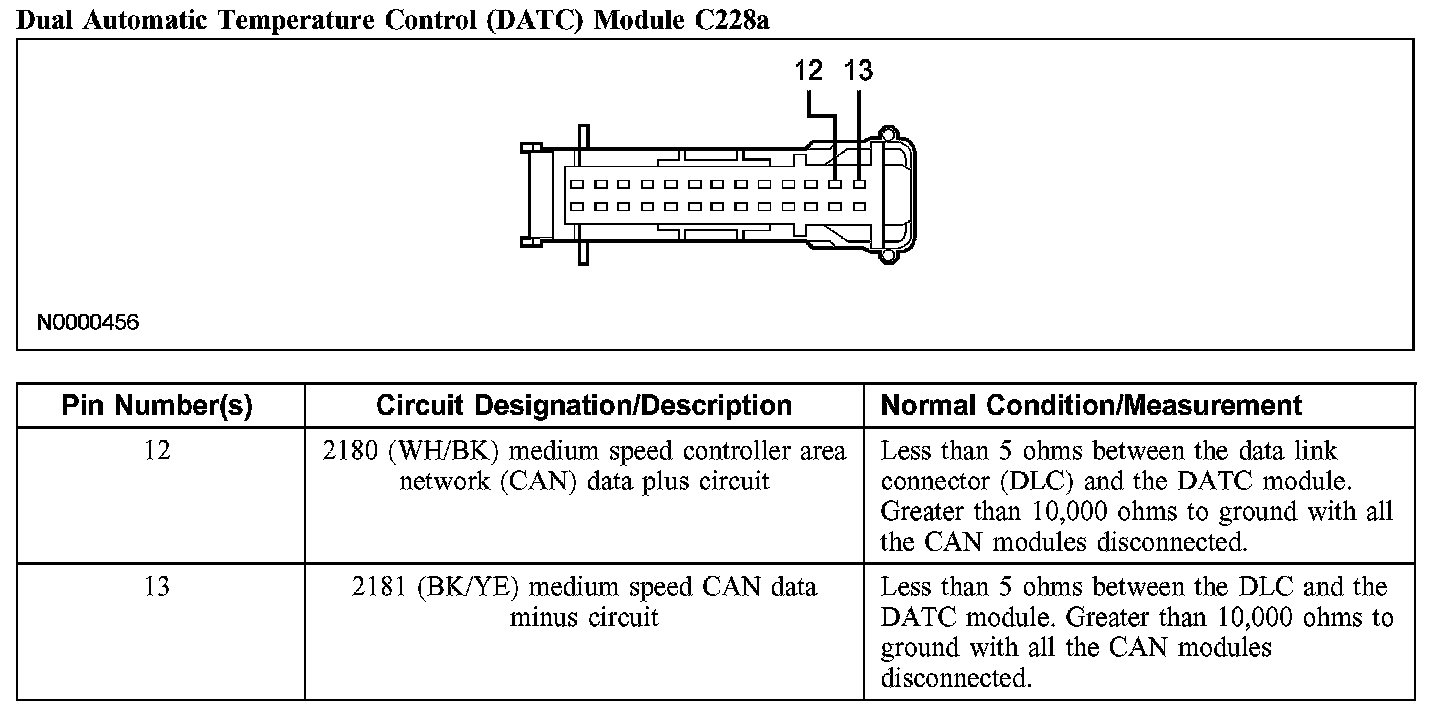 Dual Automatic Temperature Control (DATC) Module C228a

12 13

N0000456

| Pin Number(s) | Circuit Designation/Description | Normal Condition/Measurement |
|---|---|---|
| 12 | 2180 (WH/BK) medium speed controller area network (CAN) data plus circuit | Less than 5 ohms between the data link connector (DLC) and the DATC module. Greater than 10,000 ohms to ground with all the CAN modules disconnected. |
| 13 | 2181 (BK/YE) medium speed CAN data minus circuit | Less than 5 ohms between the DLC and the DATC module. Greater than 10,000 ohms to ground with all the CAN modules disconnected. |