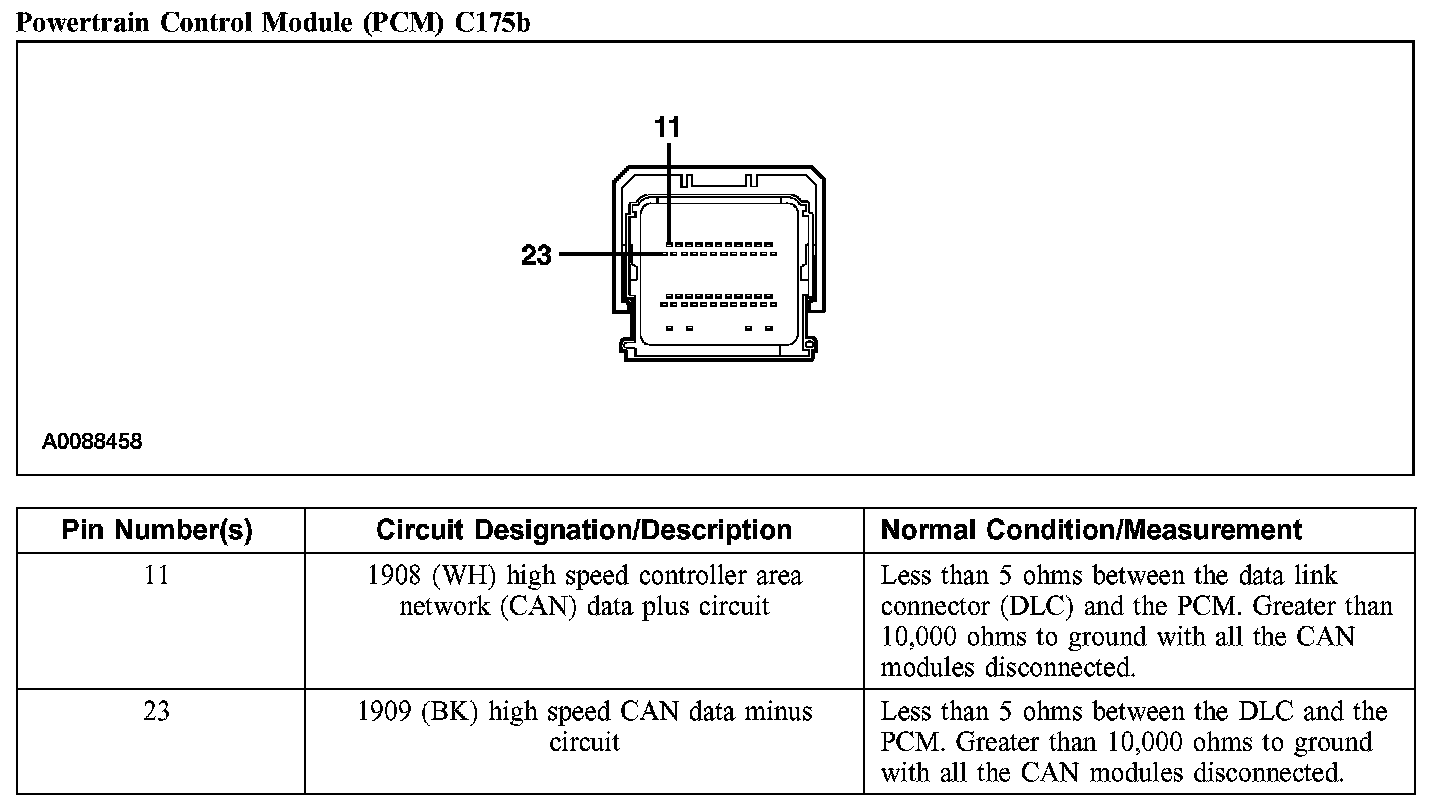 Powertrain Control Module (PCM) C175b

11

23

A0088458

| Pin Number(s) | Circuit Designation/Description | Normal Condition/Measurement |
|---|---|---|
| 11 | 1908 (WH) high speed controller area network (CAN) data plus circuit | Less than 5 ohms between the data link connector (DLC) and the PCM. Greater than 10,000 ohms to ground with all the CAN modules disconnected. |
| 23 | 1909 (BK) high speed CAN data minus circuit | Less than 5 ohms between the DLC and the PCM. Greater than 10,000 ohms to ground with all the CAN modules disconnected. |