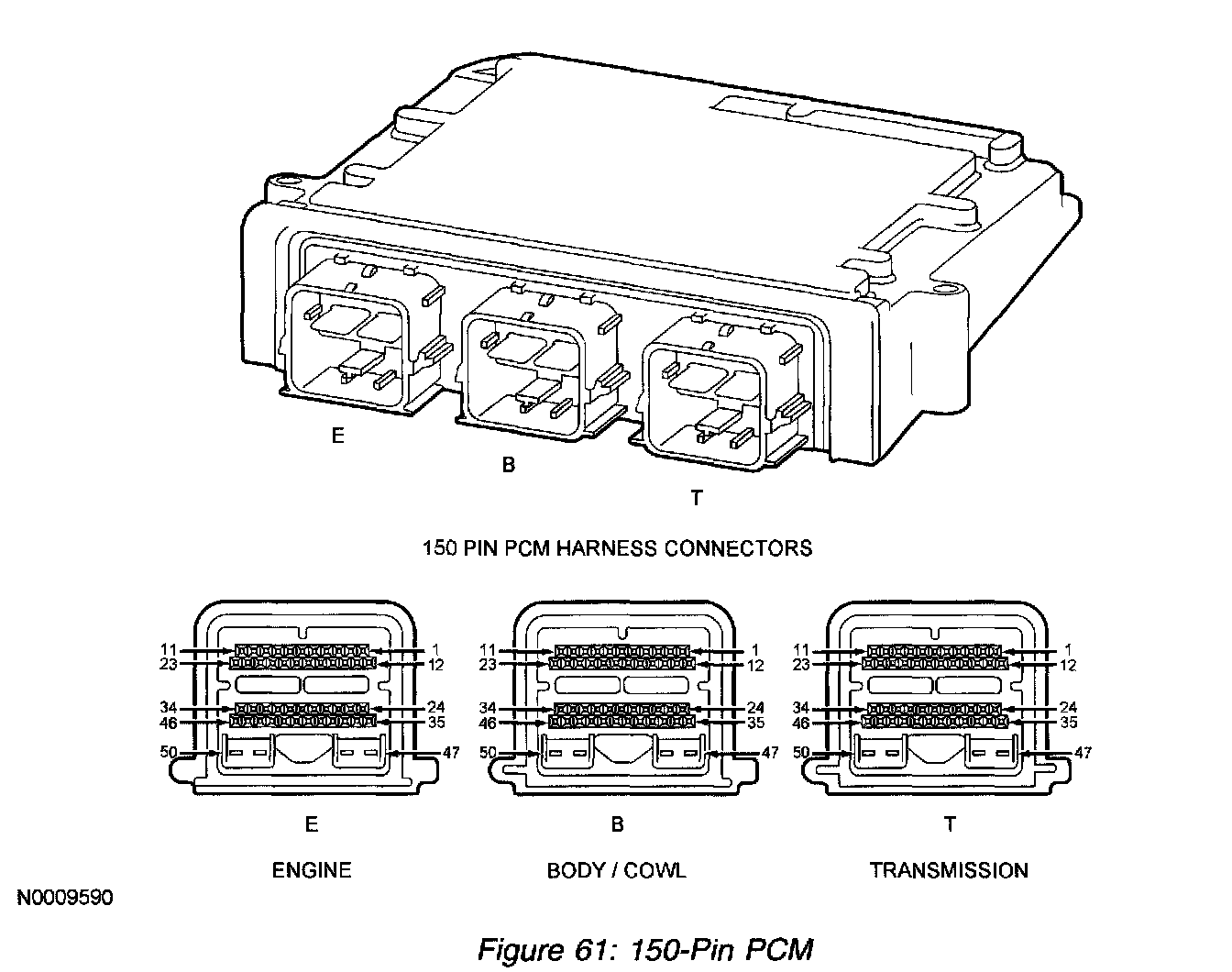 E

B

T

150 PIN PCM HARNESS CONNECTORS

11 1
23 12
34 24
46 35
50 47

E

ENGINE

11 1
23 12
34 24
46 35
50 47

B

BODY / COWL

11 1
23 12
34 24
46 35
50 47

T

TRANSMISSION

N0009590

Figure 61: 150-Pin PCM