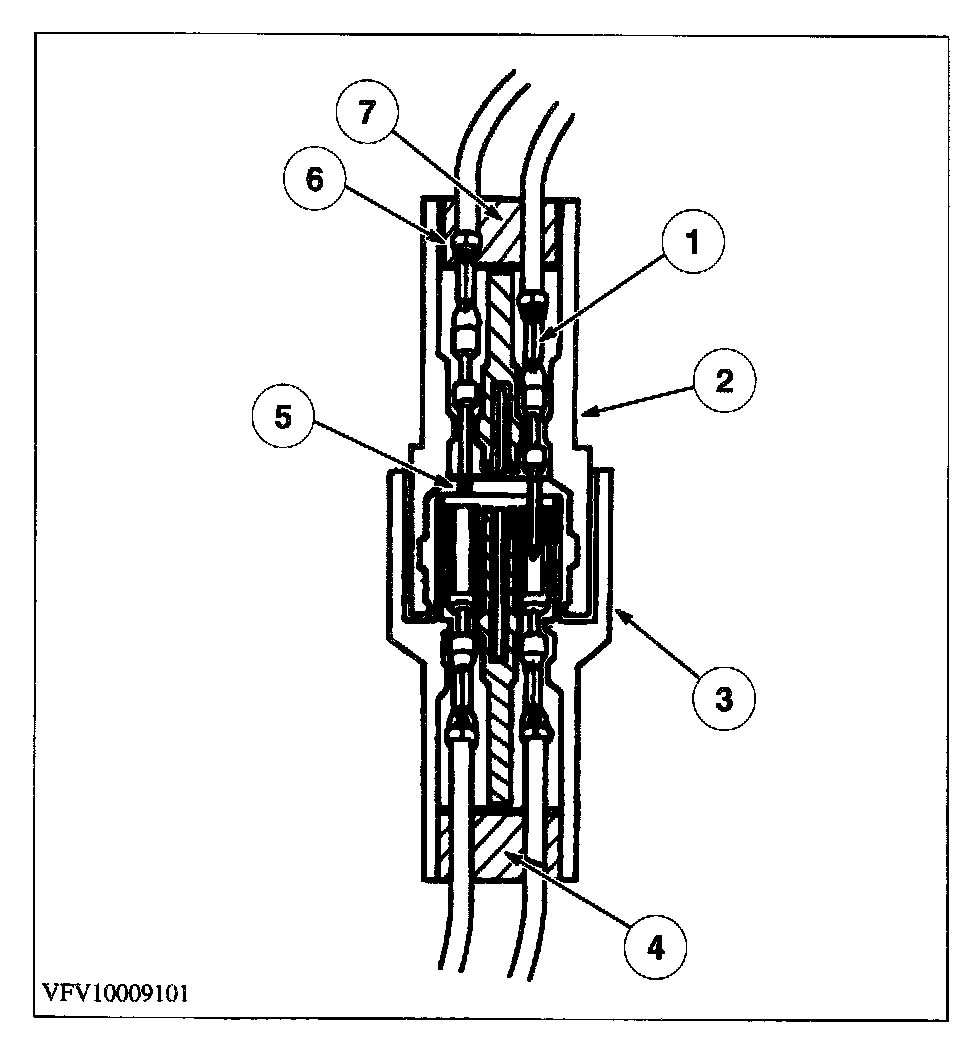 7
6
1
2
5
3
4
VFV10009101