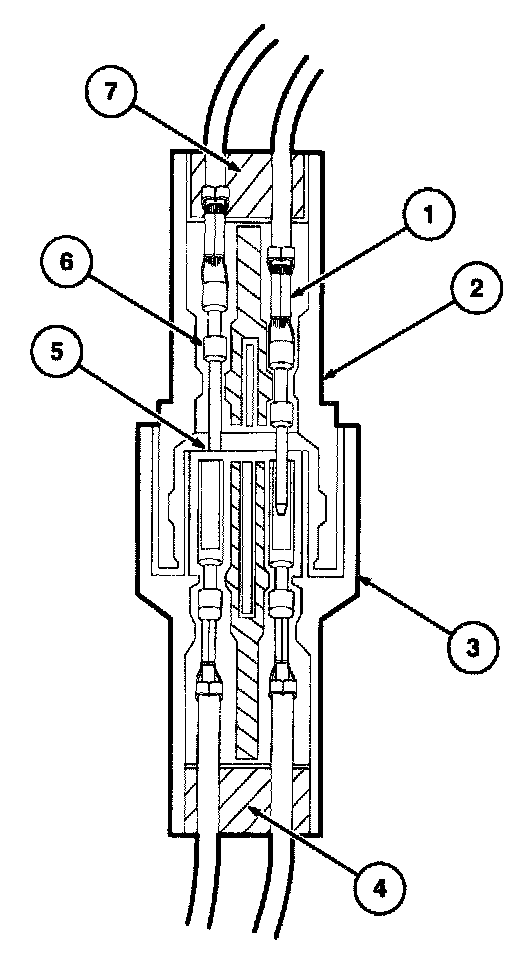 7
1
6
2
5
3
4