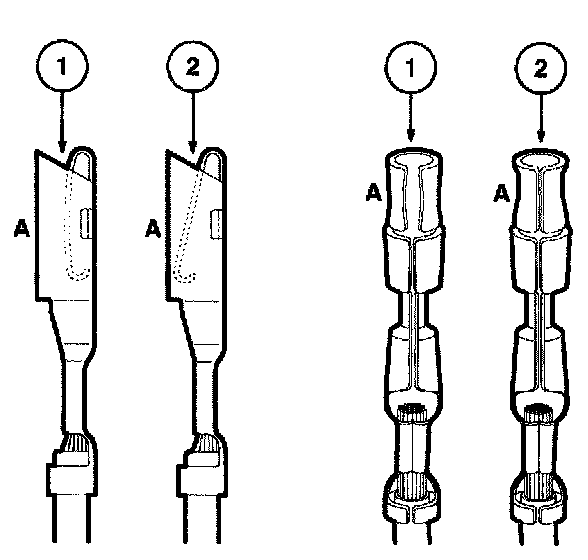 1
2
1
2
A
A
A
A