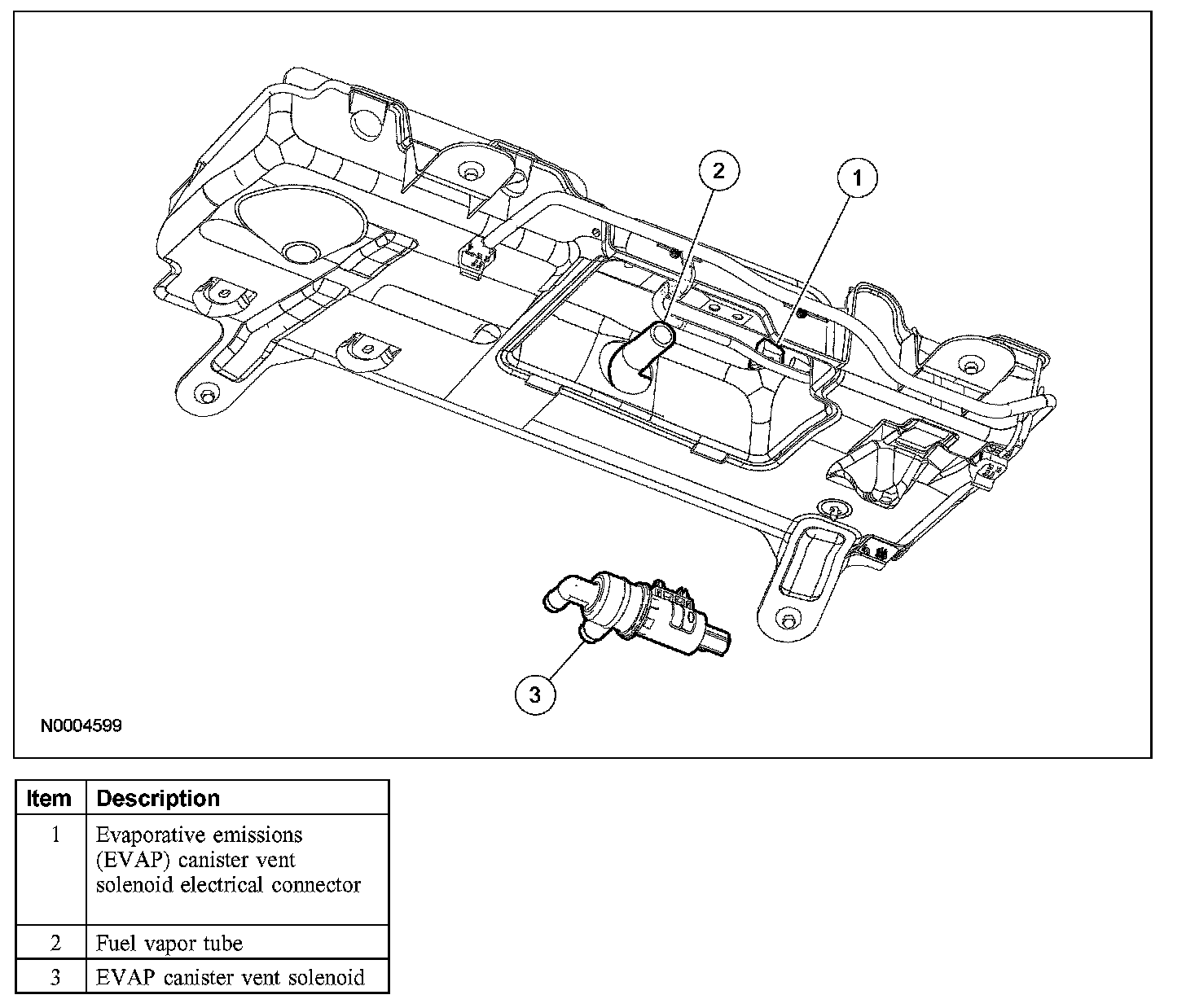 2

1

3

N0004599

| Item | Description |
|---|---|
| 1 | Evaporative emissions (EVAP) canister vent solenoid electrical connector |
| 2 | Fuel vapor tube |
| 3 | EVAP canister vent solenoid |