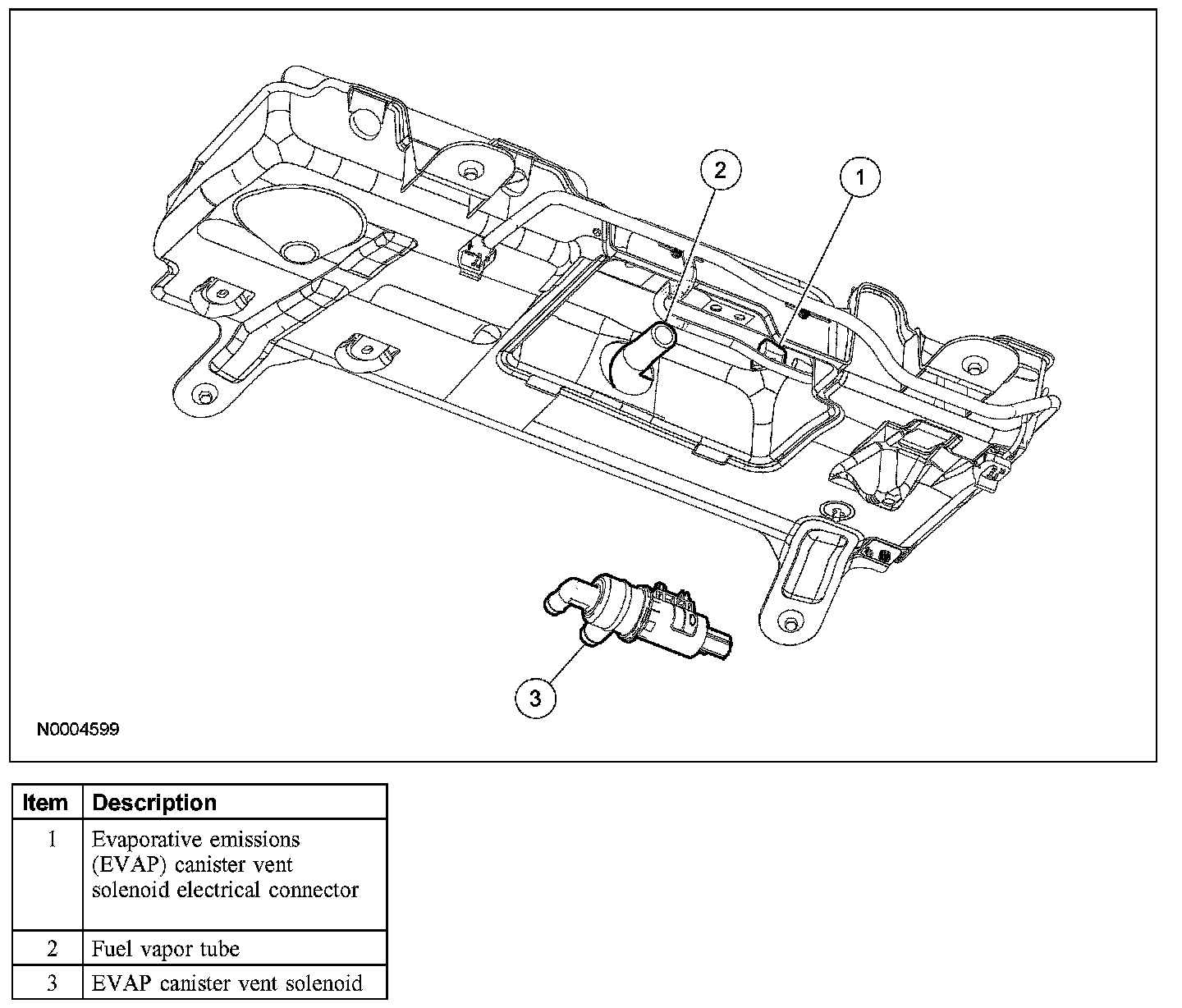 2

1

3

N0004599

| Item | Description |
|---|---|
| 1 | Evaporative emissions (EVAP) canister vent solenoid electrical connector |
| 2 | Fuel vapor tube |
| 3 | EVAP canister vent solenoid |