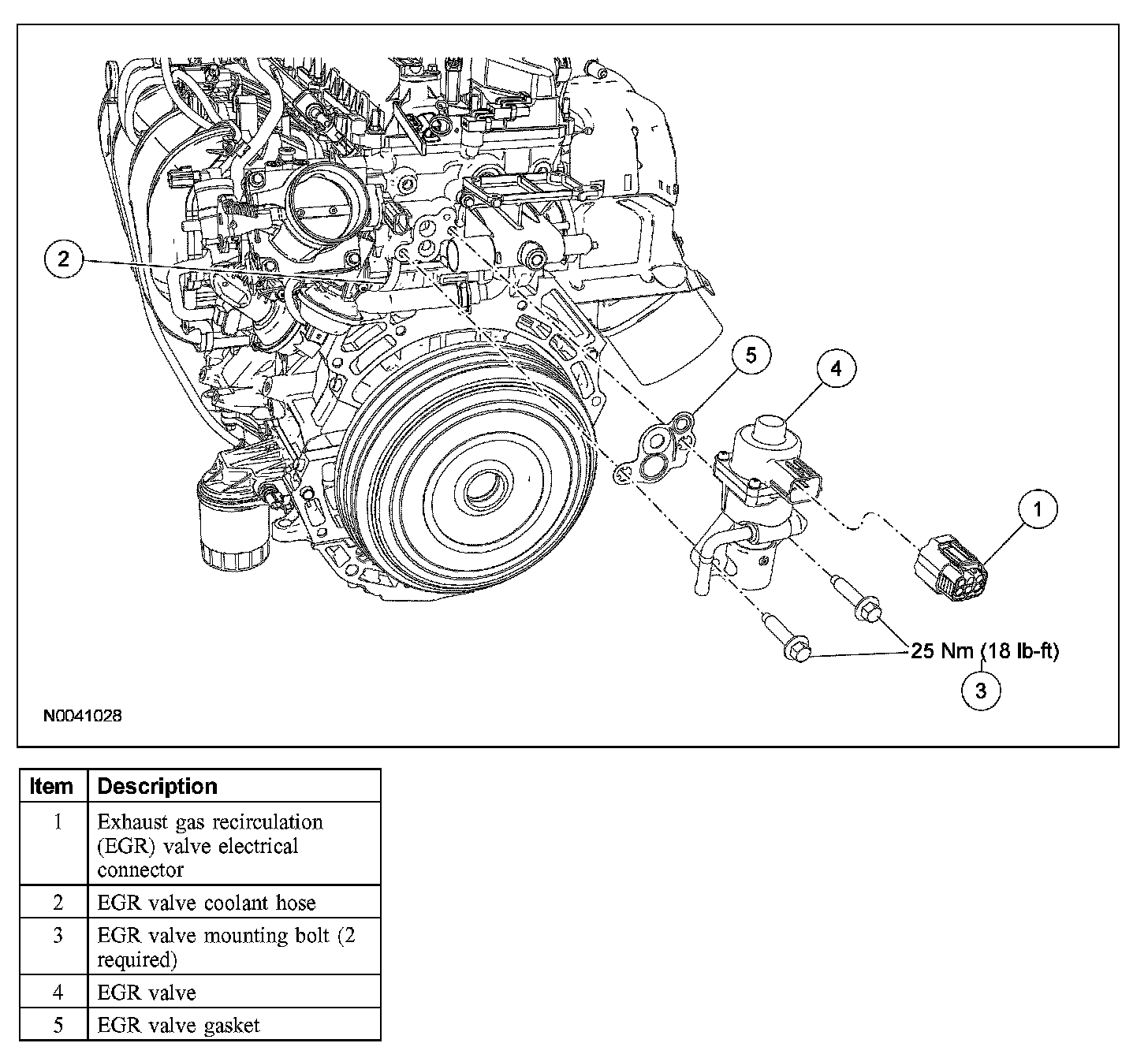 2

5

4

1

25 Nm (18 lb-ft)

3

N0041028

| Item | Description |
|---|---|
| 1 | Exhaust gas recirculation (EGR) valve electrical connector |
| 2 | EGR valve coolant hose |
| 3 | EGR valve mounting bolt (2 required) |
| 4 | EGR valve |
| 5 | EGR valve gasket |