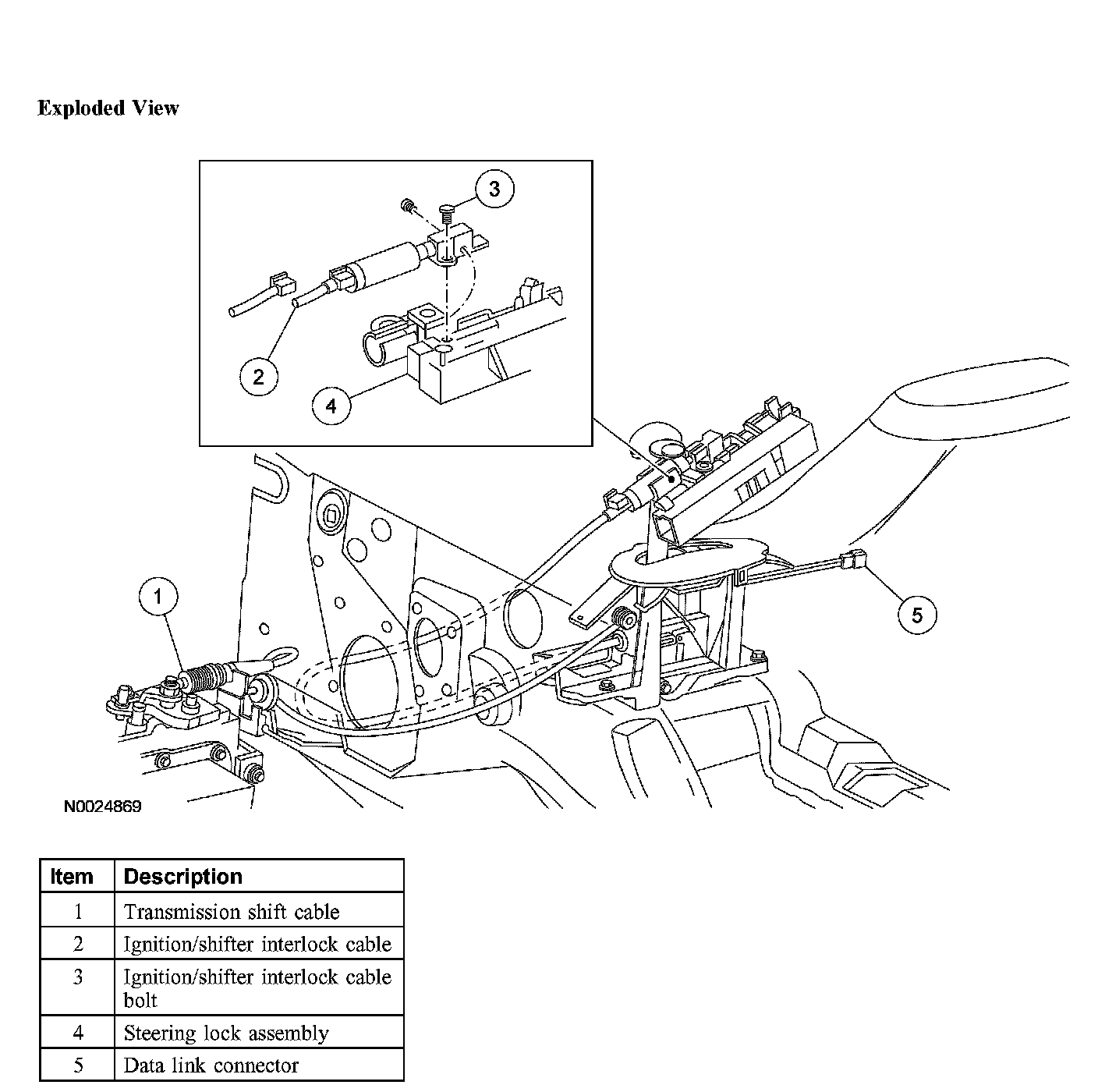 Exploded View

3

2

4

1

5

N0024869

| Item | Description |
|---|---|
| 1 | Transmission shift cable |
| 2 | Ignition/shifter interlock cable |
| 3 | Ignition/shifter interlock cable bolt |
| 4 | Steering lock assembly |
| 5 | Data link connector |