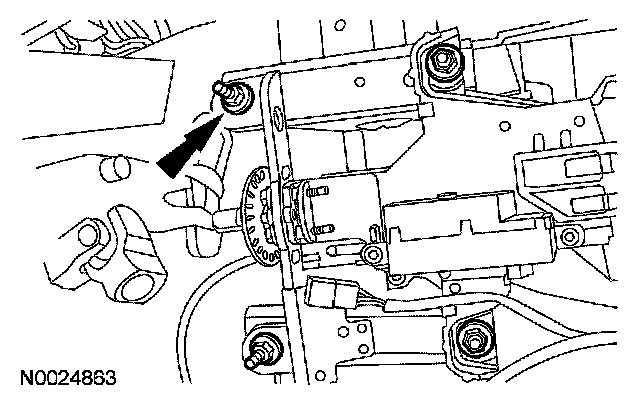 N0024863