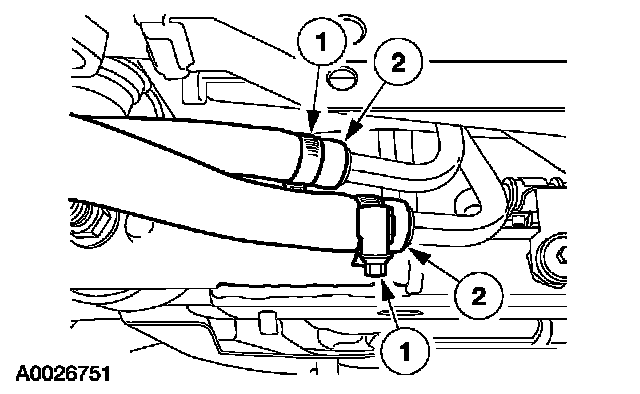 1
2
2
1
A0026751