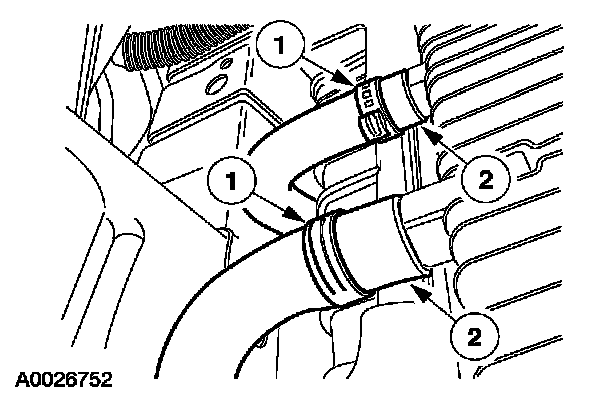 1
1
2
2
A0026752