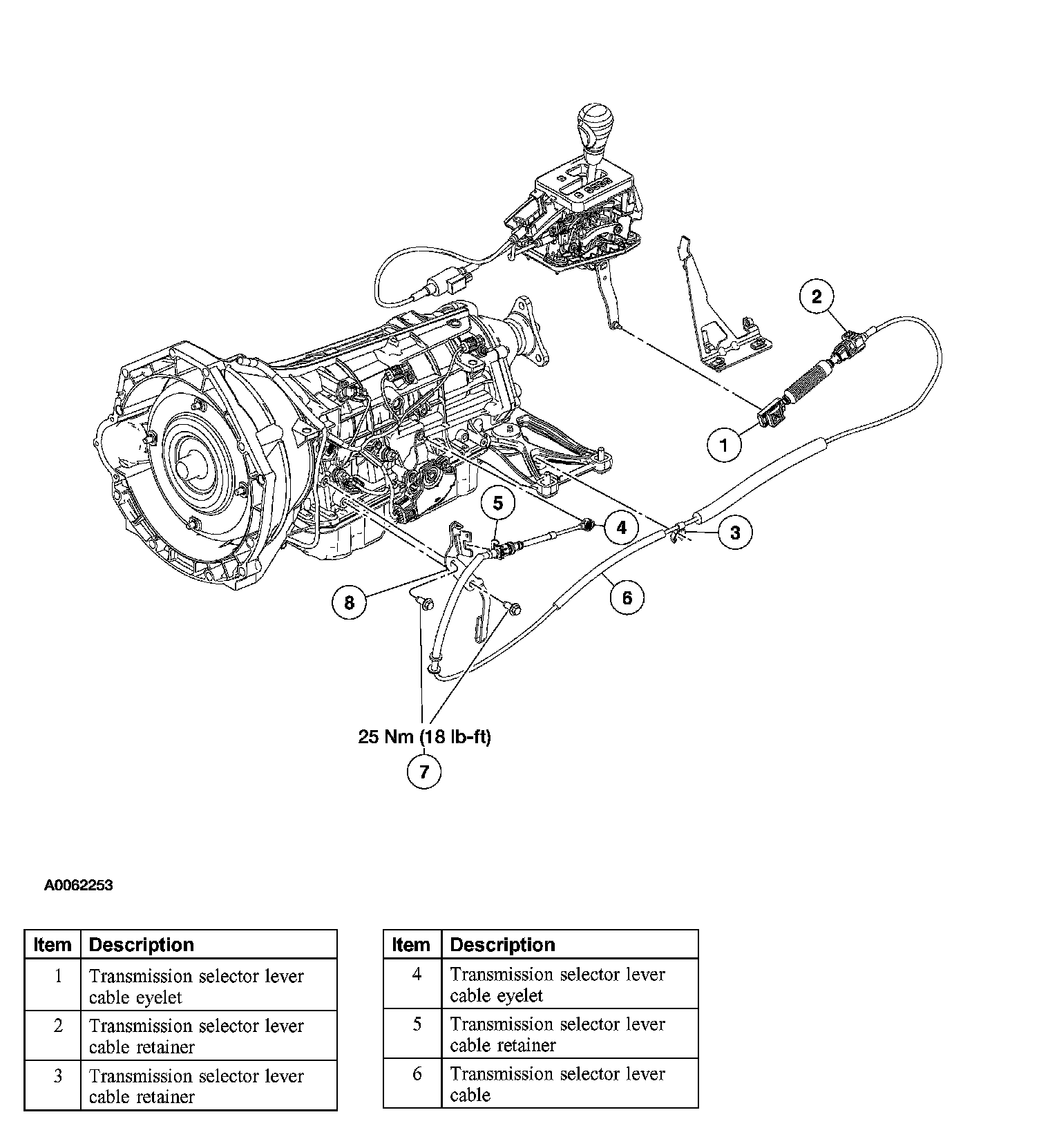 2

1

5

4

3

8

6

25 Nm (18 lb-ft)

7

A0062253

| Item | Description |
|---|---|
| 1 | Transmission selector lever cable eyelet |
| 2 | Transmission selector lever cable retainer |
| 3 | Transmission selector lever cable retainer |

| Item | Description |
|---|---|
| 4 | Transmission selector lever cable eyelet |
| 5 | Transmission selector lever cable retainer |
| 6 | Transmission selector lever cable |