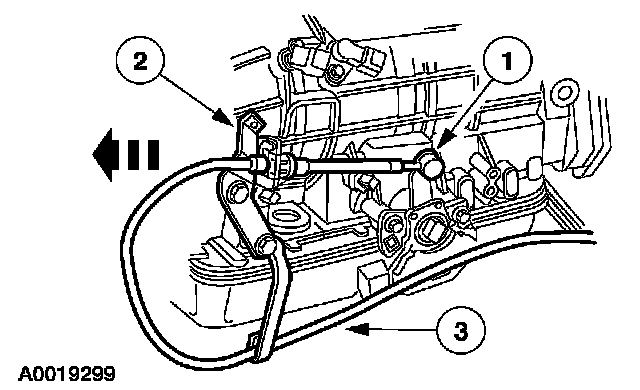 2

1

3

A0019299