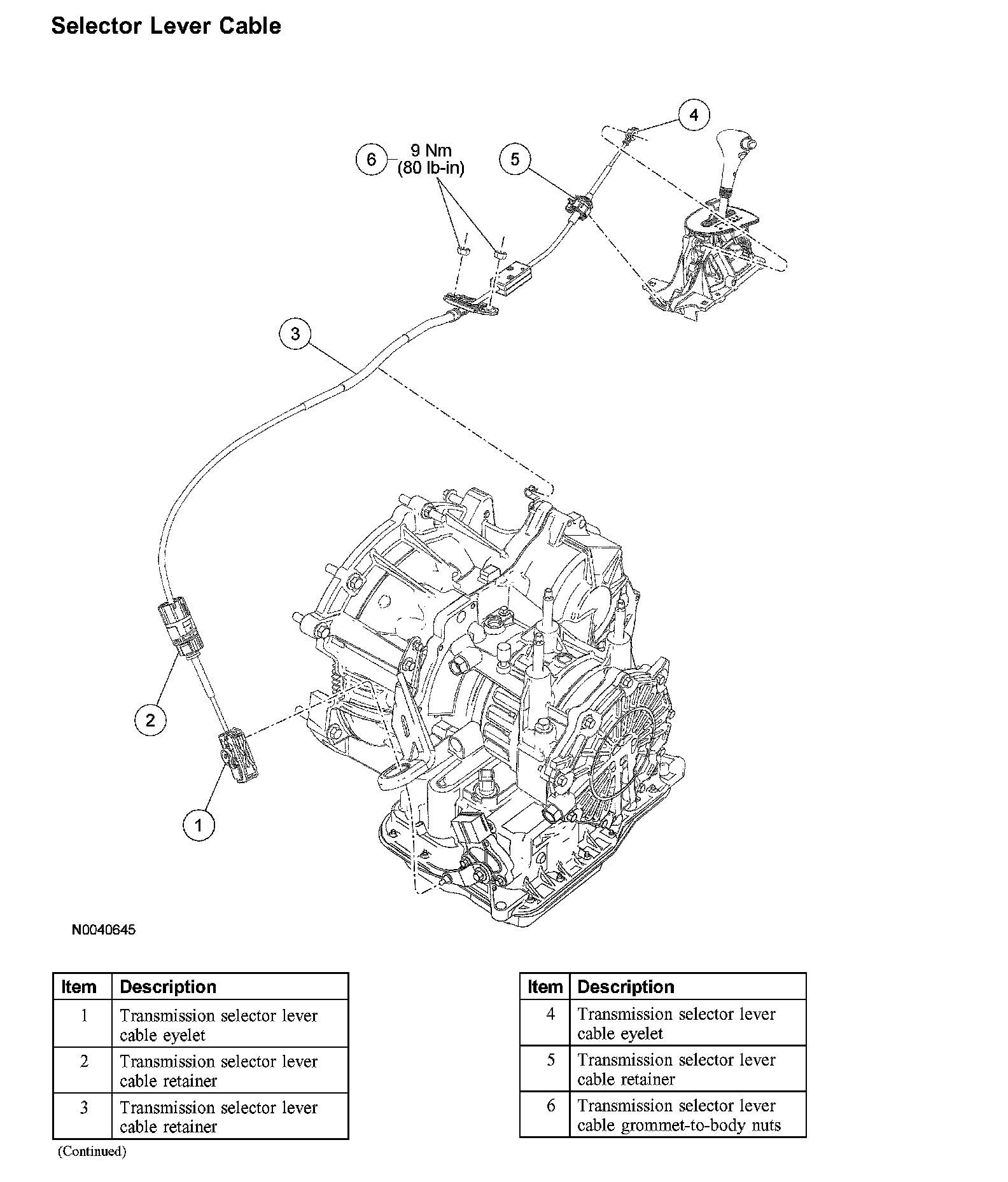 Selector Lever Cable

4

6 9 Nm (80 lb-in)

5

3

2

1

N0040645

| Item | Description |
|---|---|
| 1 | Transmission selector lever cable eyelet |
| 2 | Transmission selector lever cable retainer |
| 3 | Transmission selector lever cable retainer |

(Continued)

| Item | Description |
|---|---|
| 4 | Transmission selector lever cable eyelet |
| 5 | Transmission selector lever cable retainer |
| 6 | Transmission selector lever cable grommet-to-body nuts |