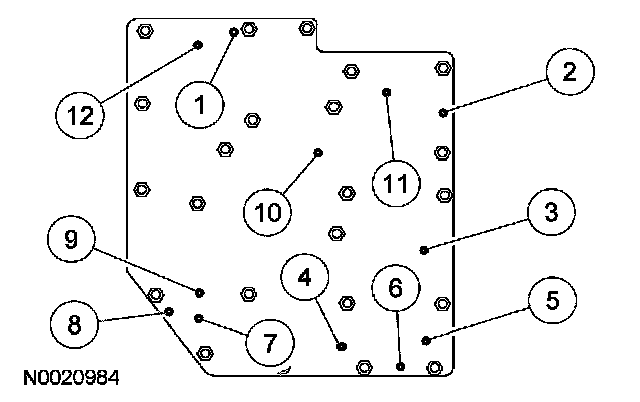 12
1
2
11
10
3
9
4
6
5
8
7
N0020984