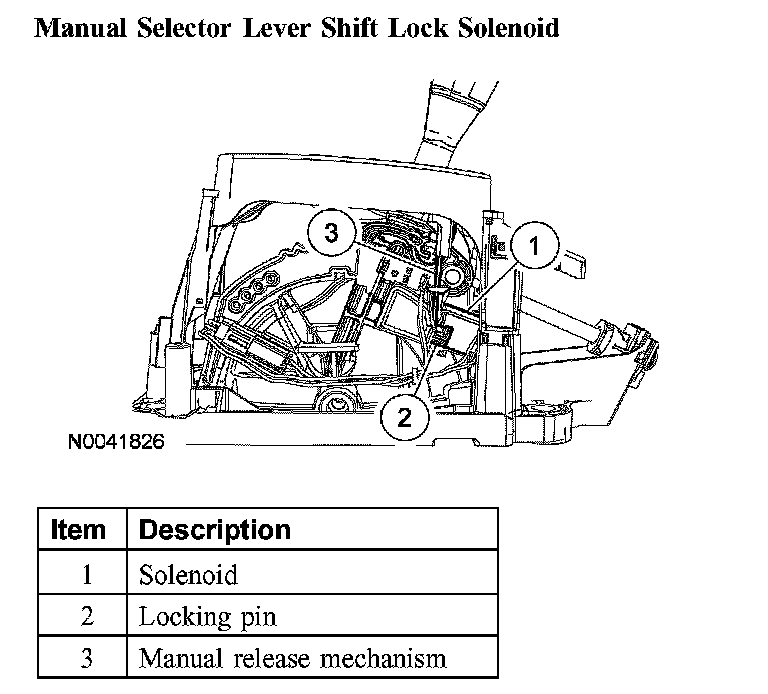 Manual Selector Lever Shift Lock Solenoid

3

1

2

N0041826

| Item | Description |
|---|---|
| 1 | Solenoid |
| 2 | Locking pin |
| 3 | Manual release mechanism |