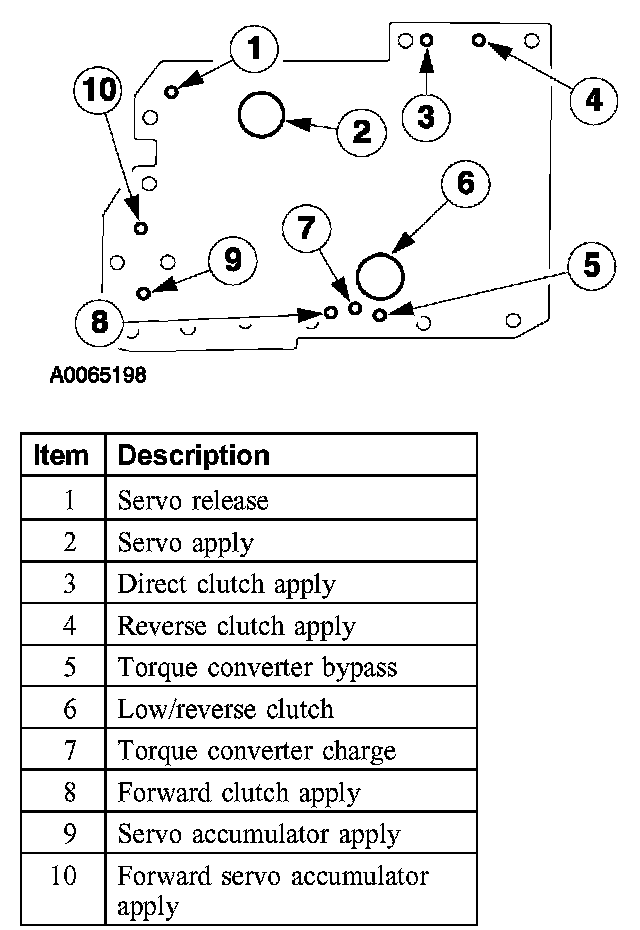 1
10
2
3
4
6
7
9
5
8
A0065198

| Item | Description |
|---|---|
| 1 | Servo release |
| 2 | Servo apply |
| 3 | Direct clutch apply |
| 4 | Reverse clutch apply |
| 5 | Torque converter bypass |
| 6 | Low/reverse clutch |
| 7 | Torque converter charge |
| 8 | Forward clutch apply |
| 9 | Servo accumulator apply |
| 10 | Forward servo accumulator apply |