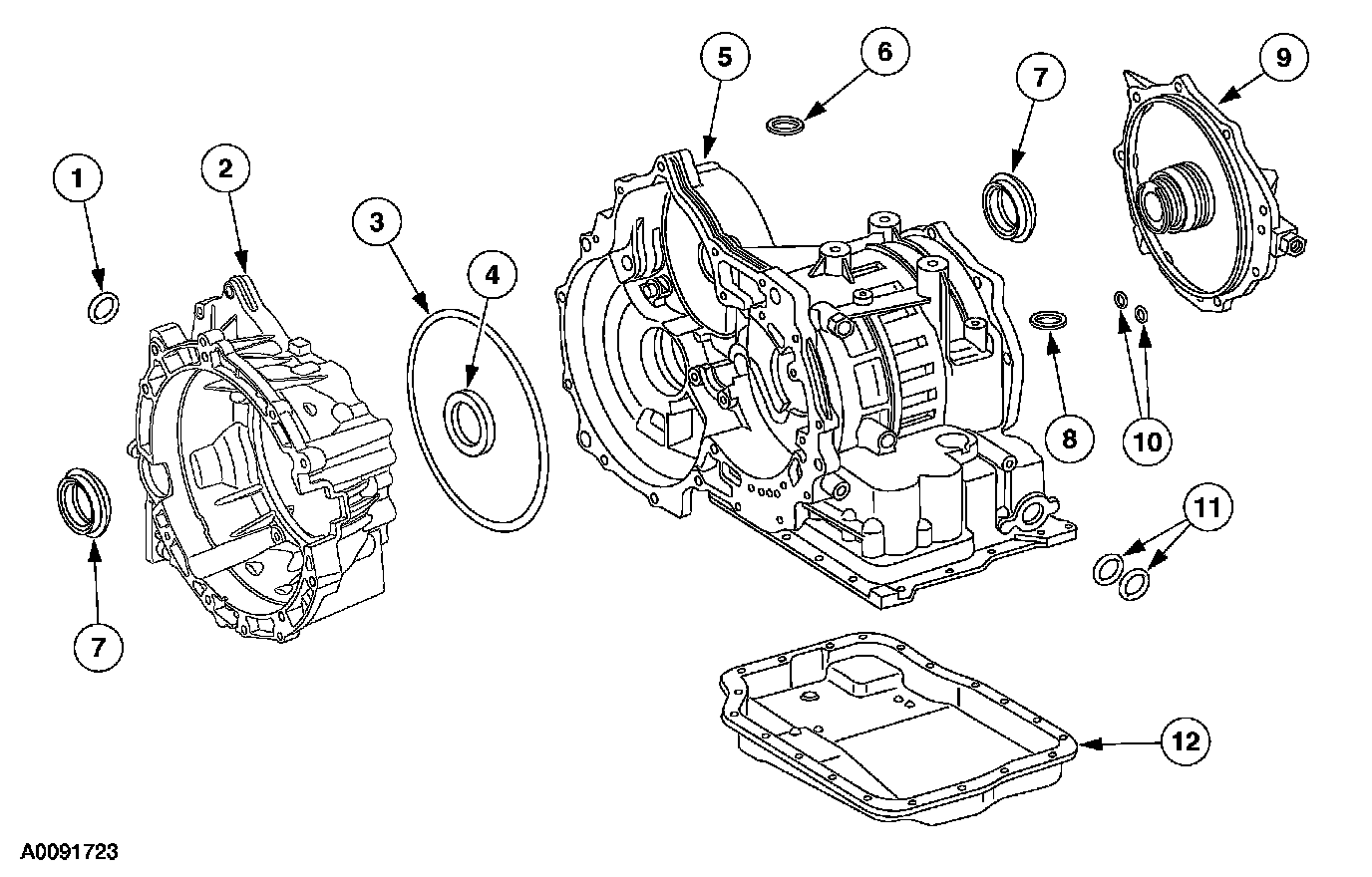 1
2
3
4
5
6
7
9
8
10
11
7
12
A0091723