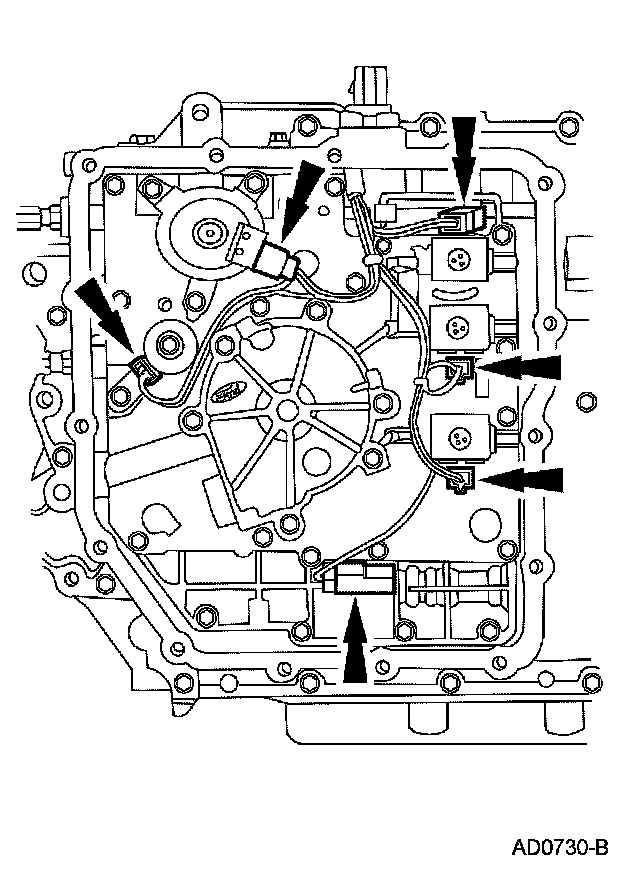 AD0730-B