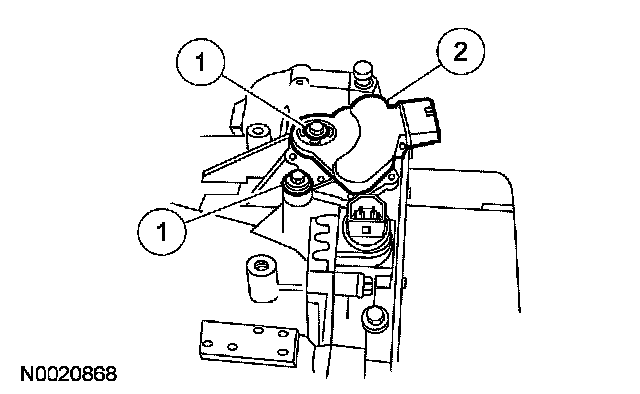 1
2
1
N0020868