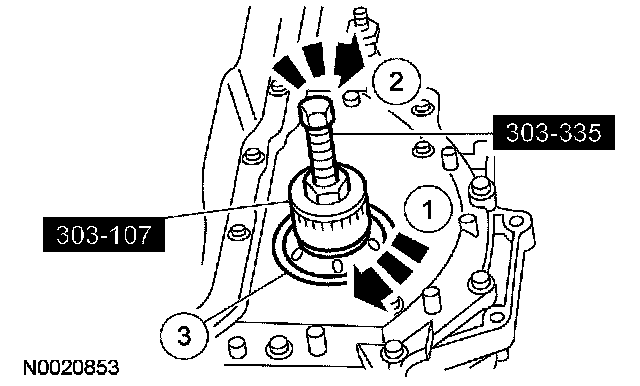 2
303-335
1
303-107
3
N0020853