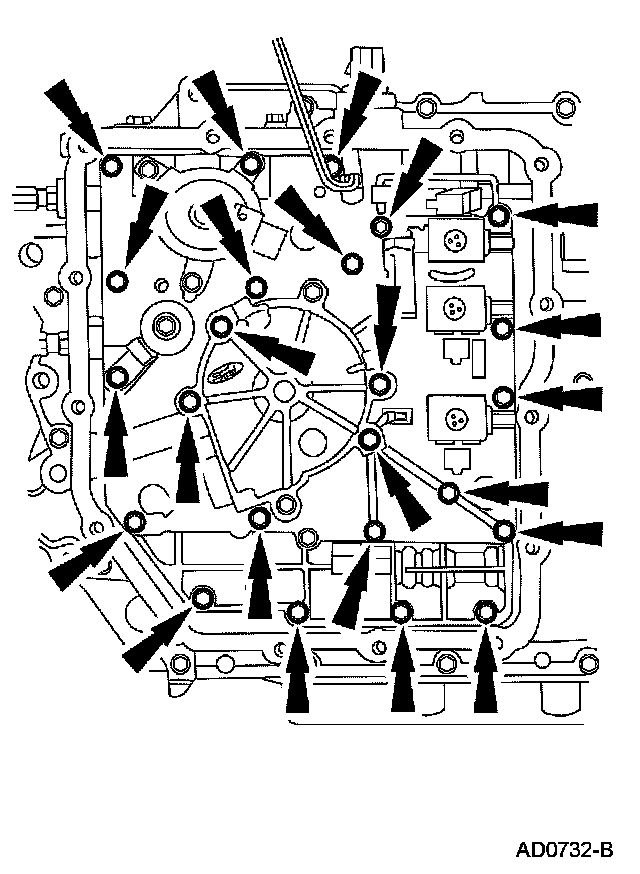 AD0732-B